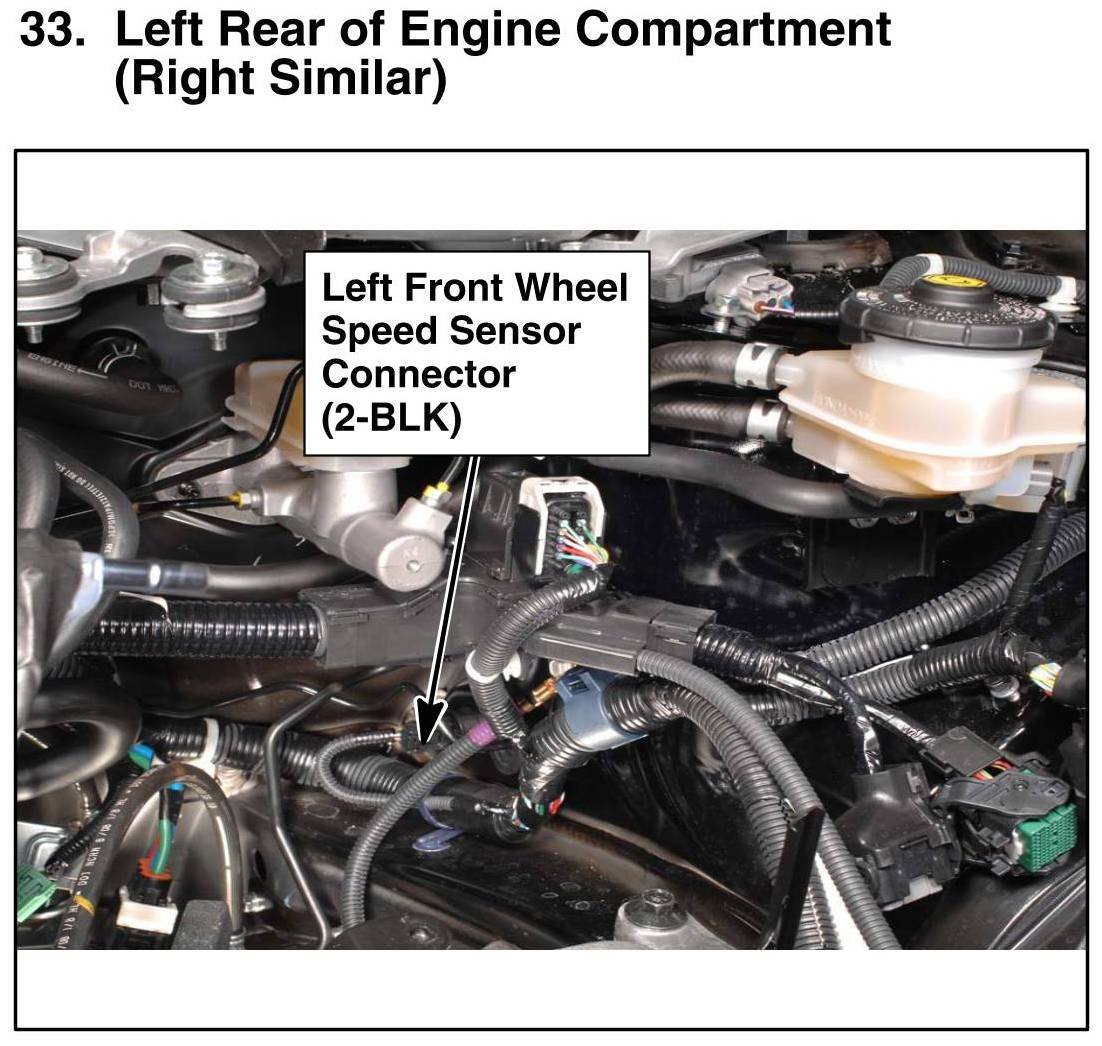 33. Left Rear of Engine Compartment (Right Similar)

Left Front Wheel Speed Sensor Connector (2-BLK)