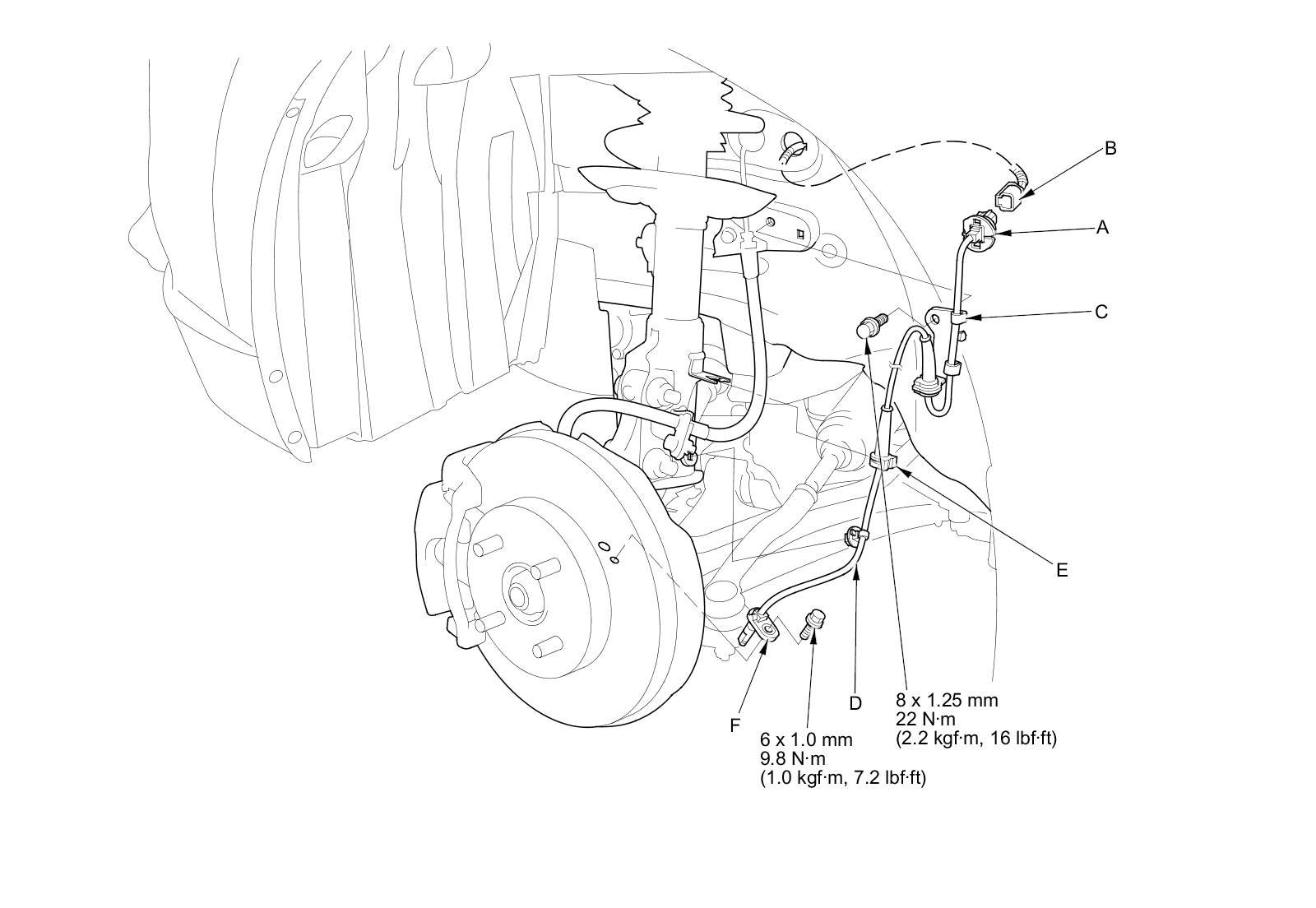 B

A

C

E

D

F

8 x 1.25 mm
22 N·m
(2.2 kgf·m, 16 lbf·ft)

6 x 1.0 mm
9.8 N·m
(1.0 kgf·m, 7.2 lbf·ft)