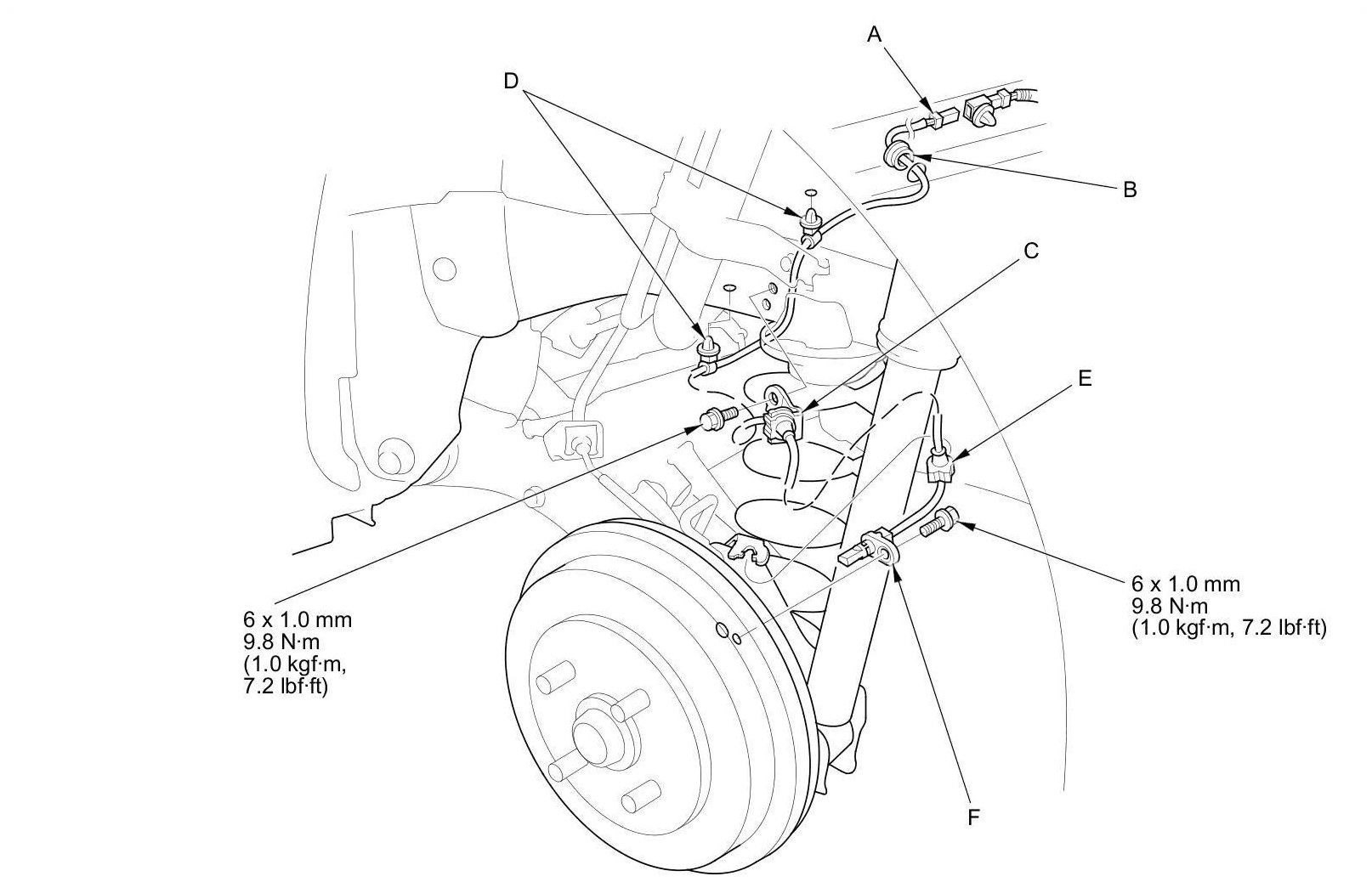 A

D

B

C

E

6 x 1.0 mm
9.8 N·m
(1.0 kgf·m, 7.2 lbf·ft)

6 x 1.0 mm
9.8 N·m
(1.0 kgf·m,
7.2 lbf·ft)

F