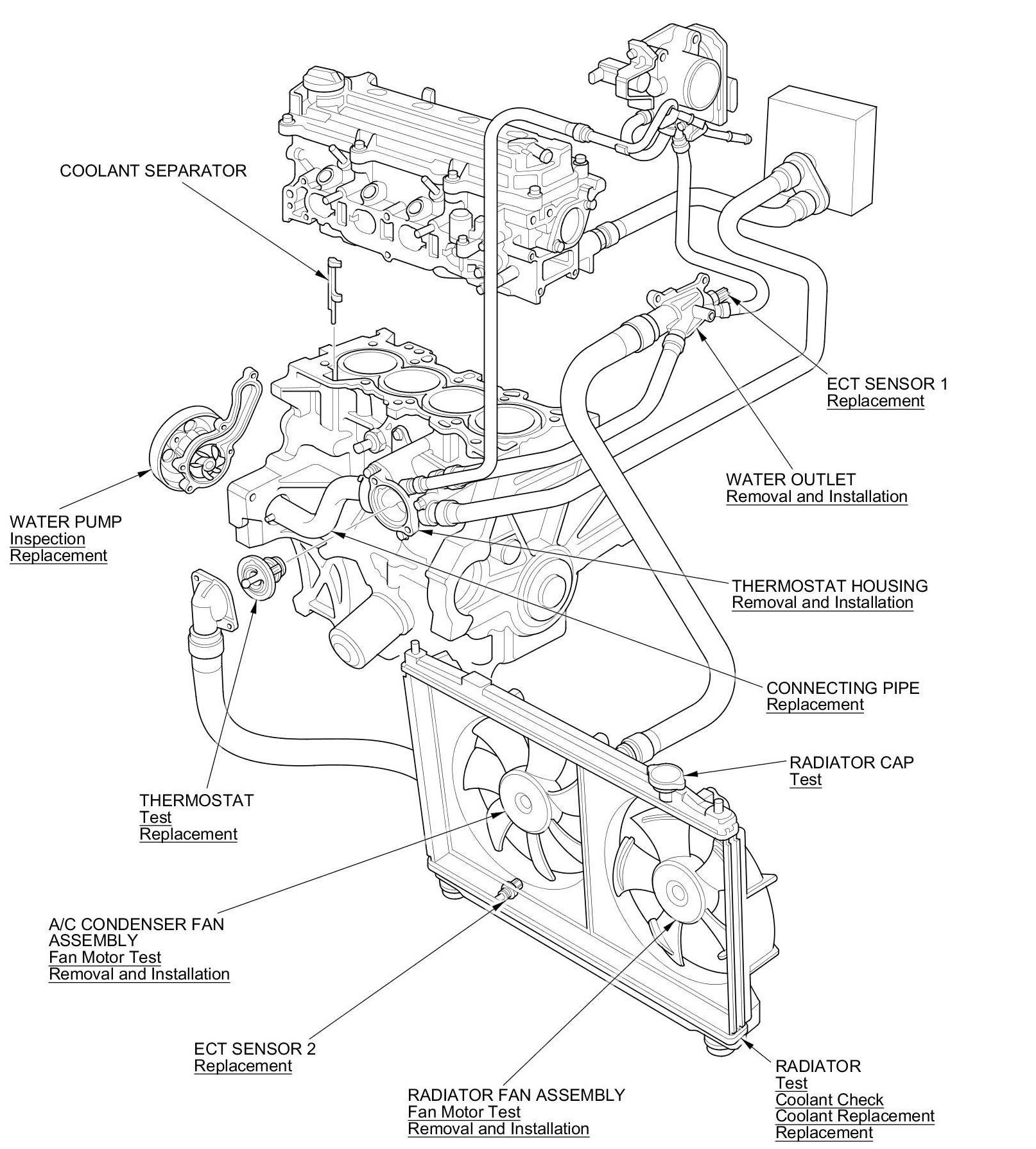 COOLANT SEPARATOR

ECT SENSOR 1
Replacement

WATER OUTLET
Removal and Installation

WATER PUMP
Inspection
Replacement

THERMOSTAT HOUSING
Removal and Installation

CONNECTING PIPE
Replacement

RADIATOR CAP
Test

THERMOSTAT
Test
Replacement

A/C CONDENSER FAN ASSEMBLY
Fan Motor Test
Removal and Installation

ECT SENSOR 2
Replacement

RADIATOR FAN ASSEMBLY
Fan Motor Test
Removal and Installation

RADIATOR
Test
Coolant Check
Coolant Replacement
Replacement