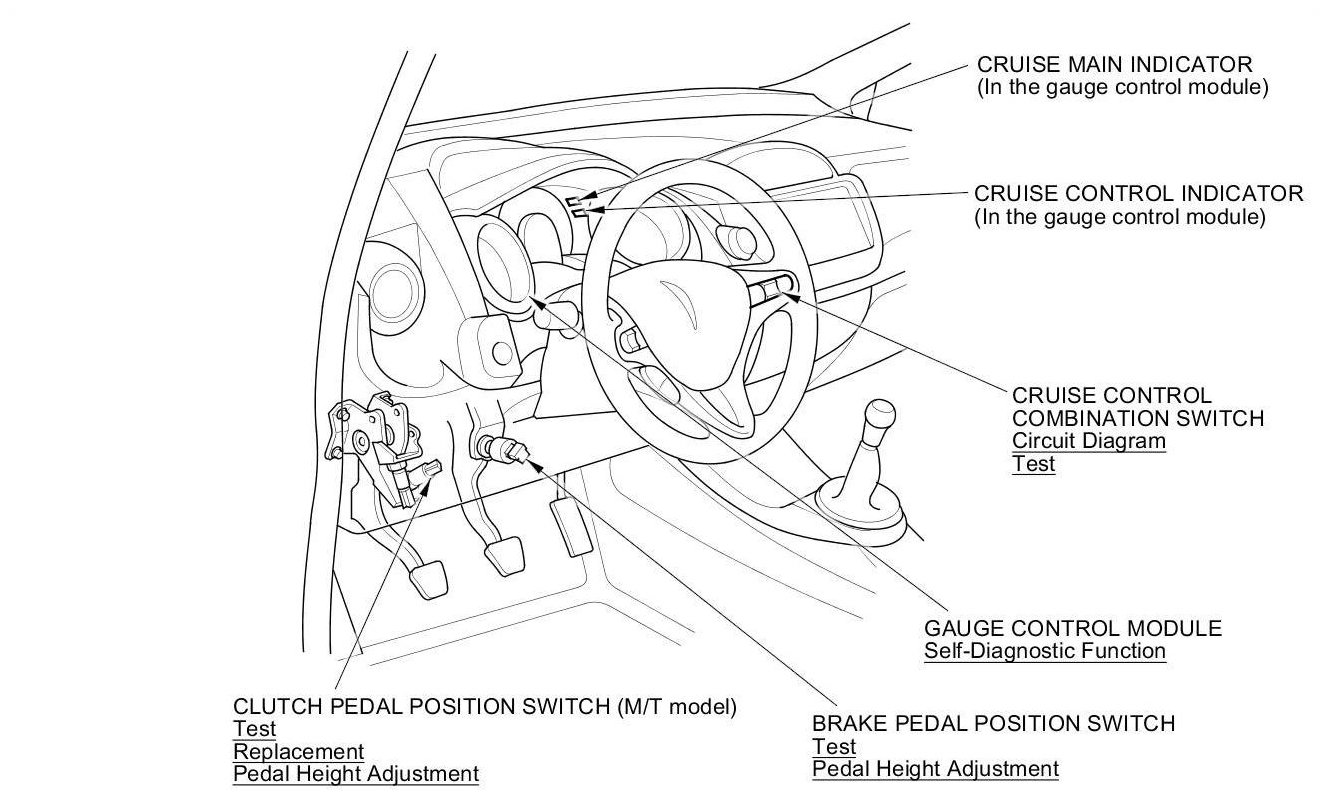 CRUISE MAIN INDICATOR
(In the gauge control module)

CRUISE CONTROL INDICATOR
(In the gauge control module)

CRUISE CONTROL COMBINATION SWITCH
Circuit Diagram
Test

GAUGE CONTROL MODULE
Self-Diagnostic Function

CLUTCH PEDAL POSITION SWITCH (M/T model)
Test
Replacement
Pedal Height Adjustment

BRAKE PEDAL POSITION SWITCH
Test
Pedal Height Adjustment