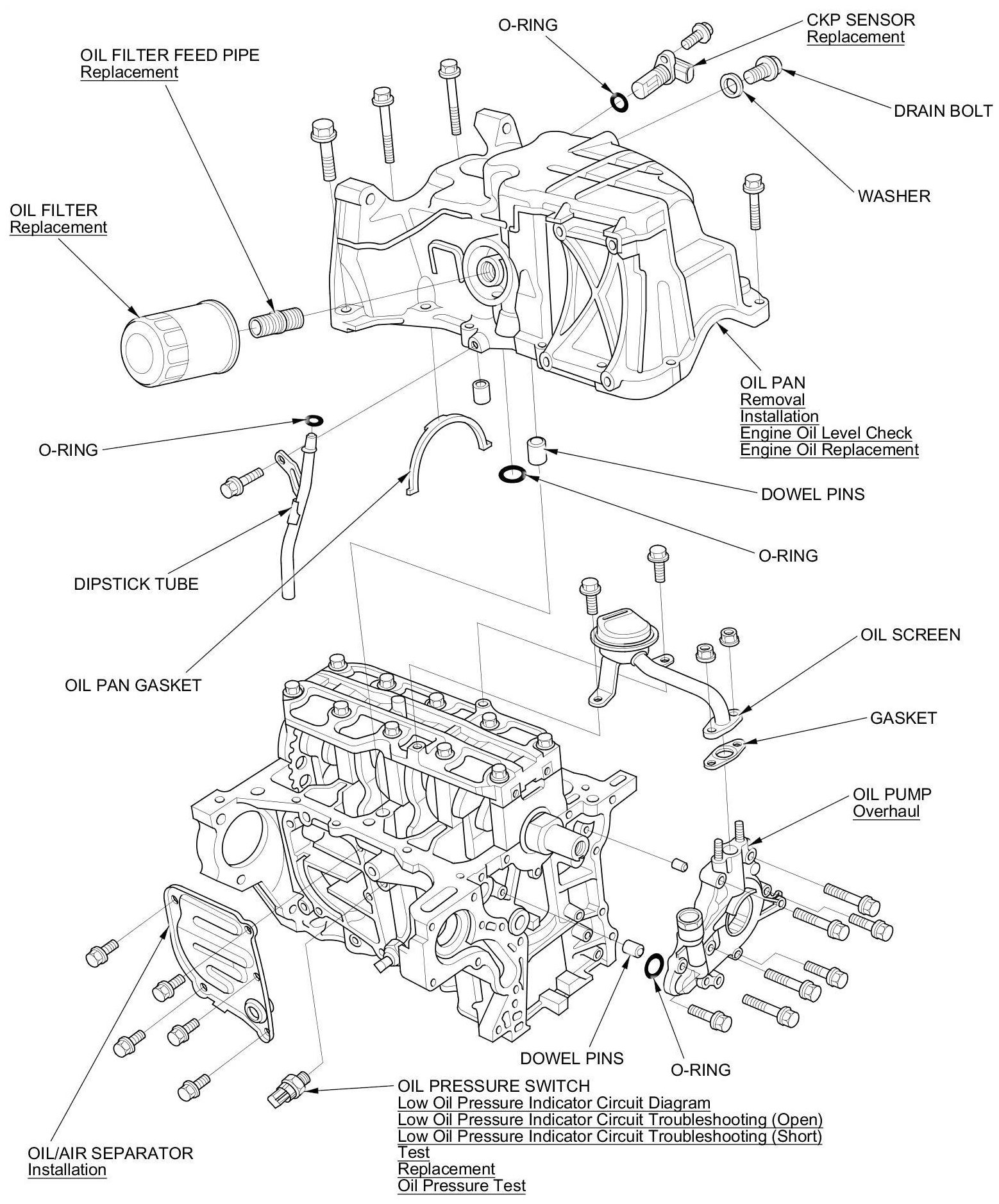 O-RING

CKP SENSOR
Replacement

OIL FILTER FEED PIPE
Replacement

DRAIN BOLT

WASHER

OIL FILTER
Replacement

OIL PAN
Removal
Installation
Engine Oil Level Check
Engine Oil Replacement

O-RING

DOWEL PINS

O-RING

DIPSTICK TUBE

OIL SCREEN

OIL PAN GASKET

GASKET

OIL PUMP
Overhaul

DOWEL PINS

O-RING

OIL PRESSURE SWITCH
Low Oil Pressure Indicator Circuit Diagram
Low Oil Pressure Indicator Circuit Troubleshooting (Open)
Low Oil Pressure Indicator Circuit Troubleshooting (Short)
Test
Replacement
Oil Pressure Test

OIL/AIR SEPARATOR
Installation