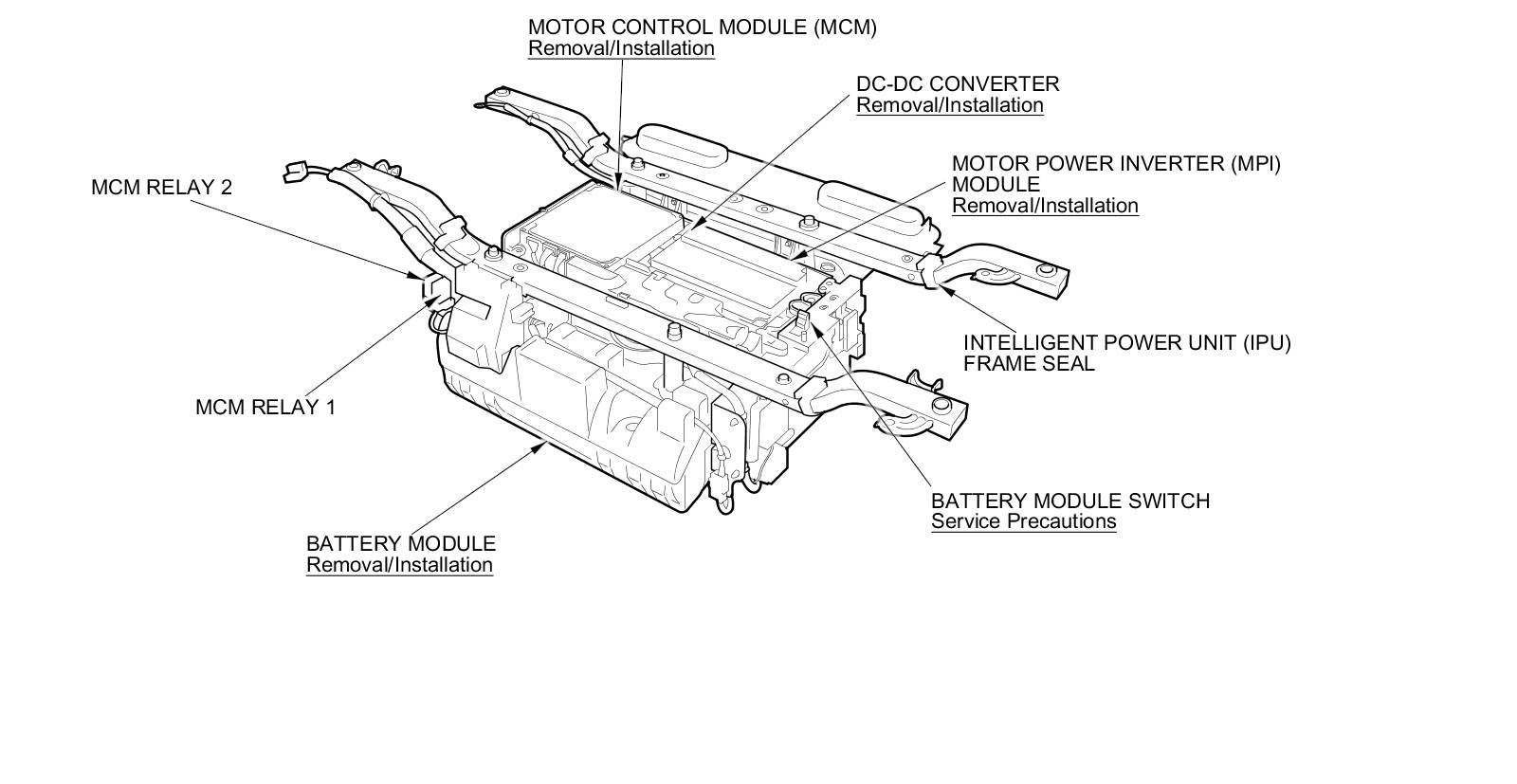 MOTOR CONTROL MODULE (MCM)
Removal/Installation

DC-DC CONVERTER
Removal/Installation

MOTOR POWER INVERTER (MPI) MODULE
Removal/Installation

MCM RELAY 2

INTELLIGENT POWER UNIT (IPU) FRAME SEAL

MCM RELAY 1

BATTERY MODULE SWITCH
Service Precautions

BATTERY MODULE
Removal/Installation