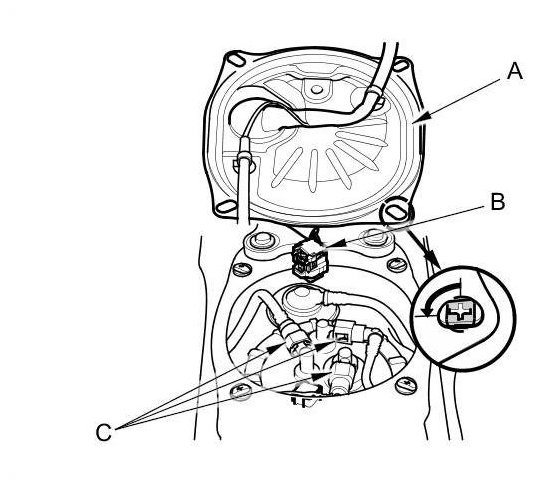 A

B

C