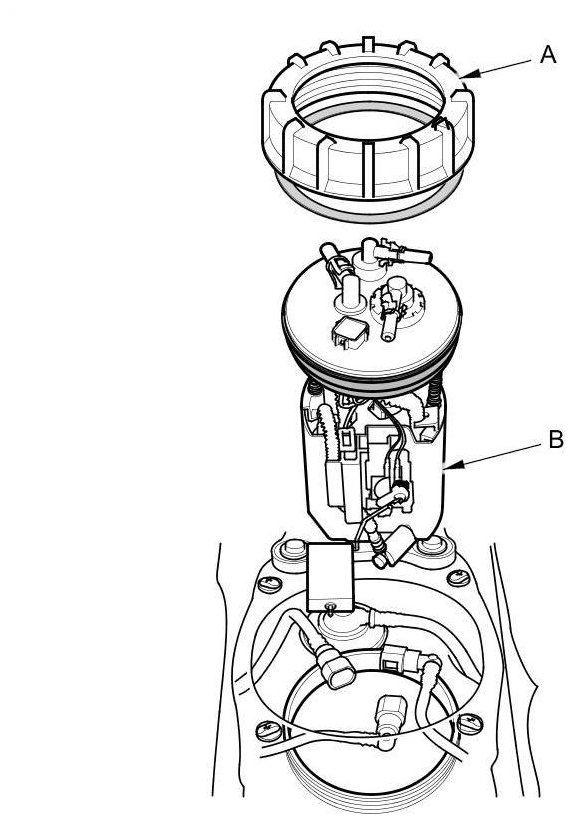 A

B