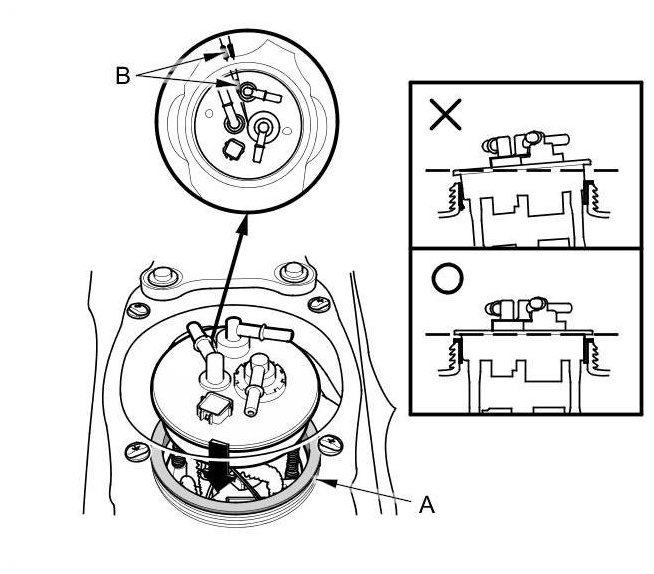 B

A