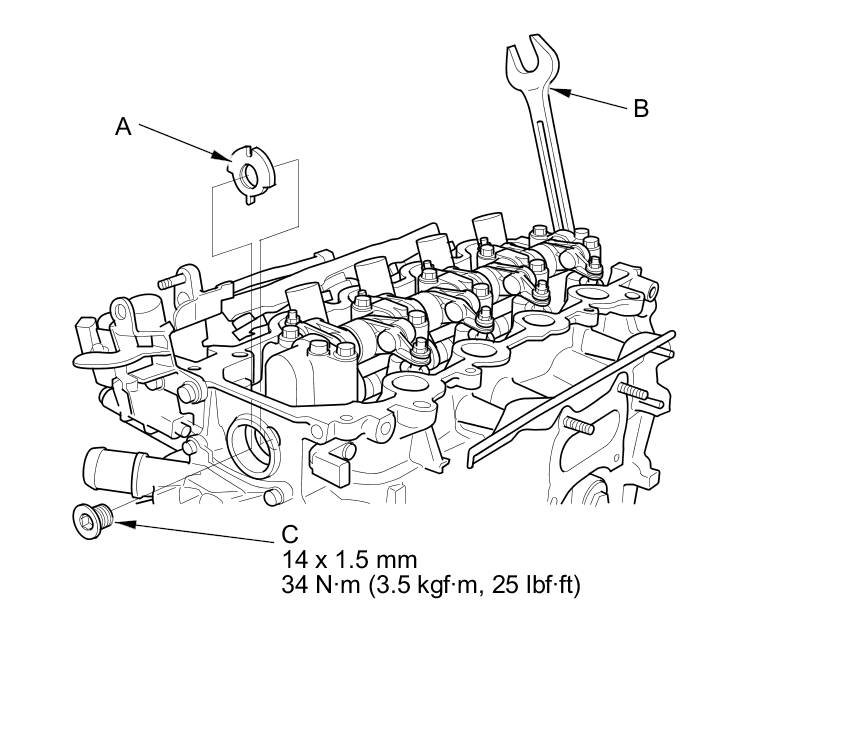 A

B

C
14 x 1.5 mm
34 N·m (3.5 kgf·m, 25 lbf·ft)