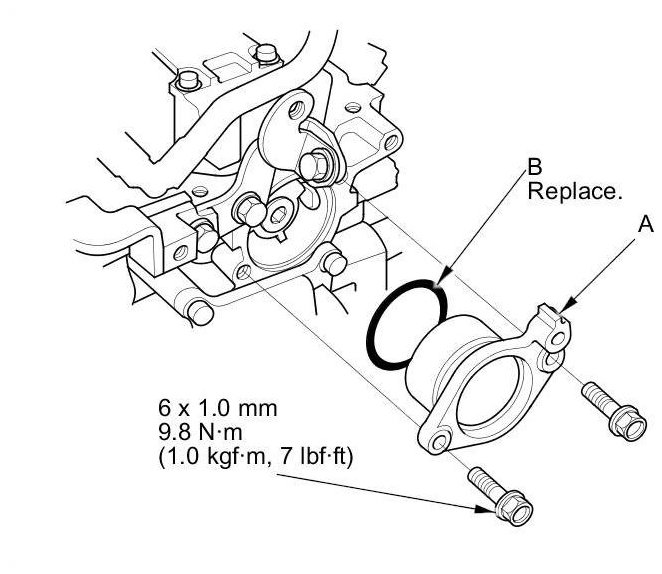 B
Replace.

A

6 x 1.0 mm
9.8 N·m
(1.0 kgf·m, 7 lbf·ft)