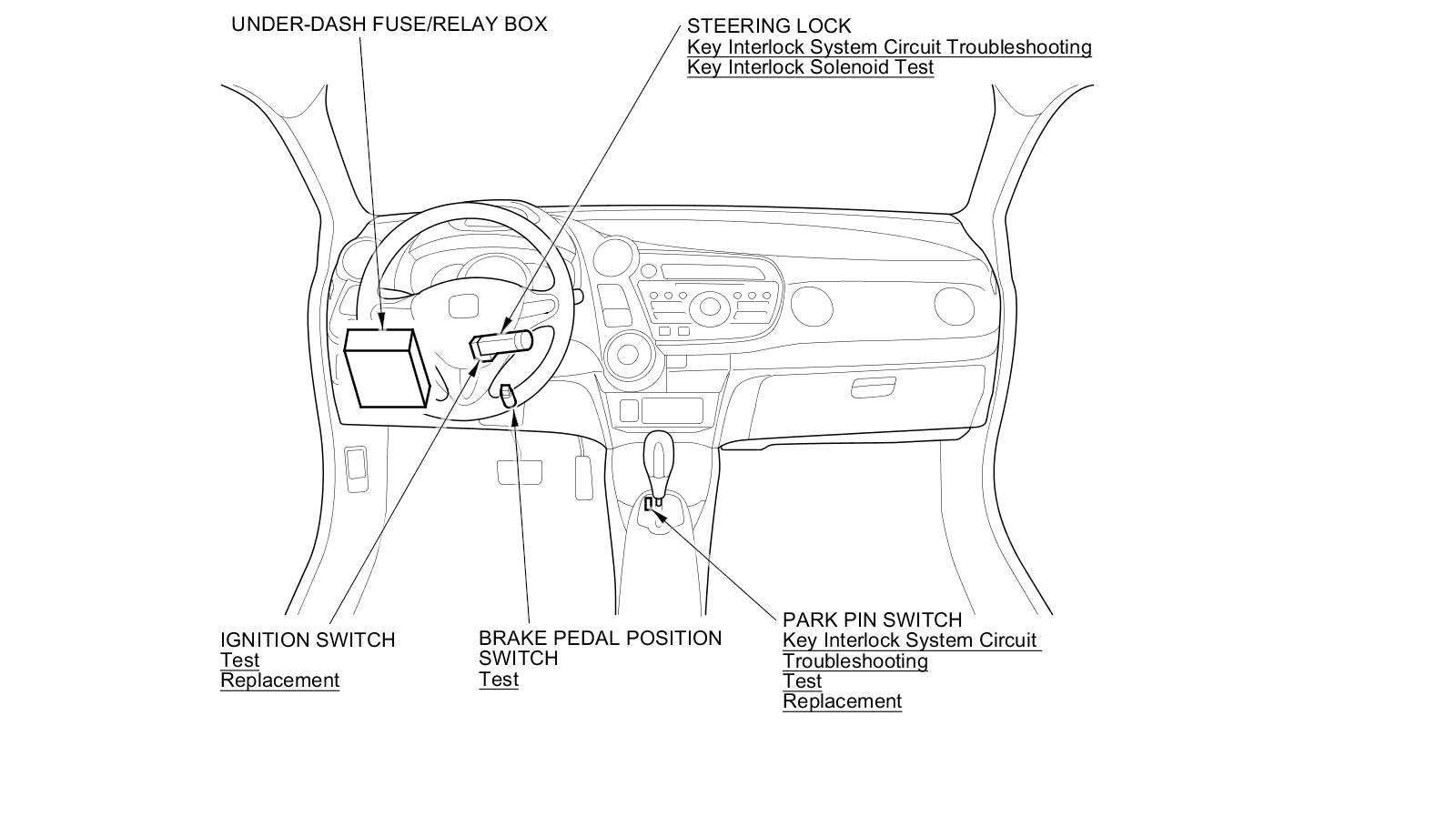 UNDER-DASH FUSE/RELAY BOX

STEERING LOCK
Key Interlock System Circuit Troubleshooting
Key Interlock Solenoid Test

IGNITION SWITCH
Test
Replacement

BRAKE PEDAL POSITION SWITCH
Test

PARK PIN SWITCH
Key Interlock System Circuit Troubleshooting
Test
Replacement