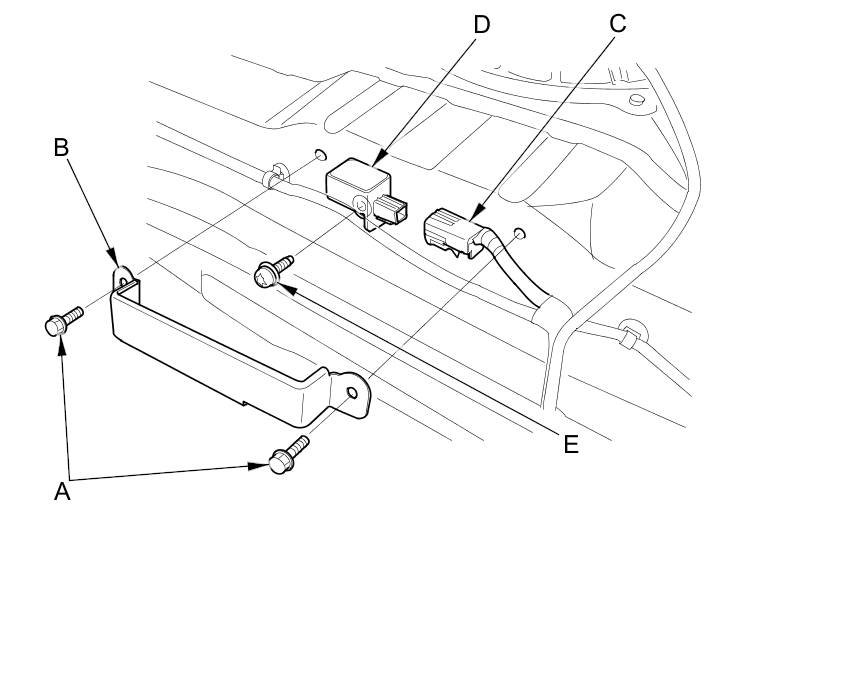 D
C
B
E
A