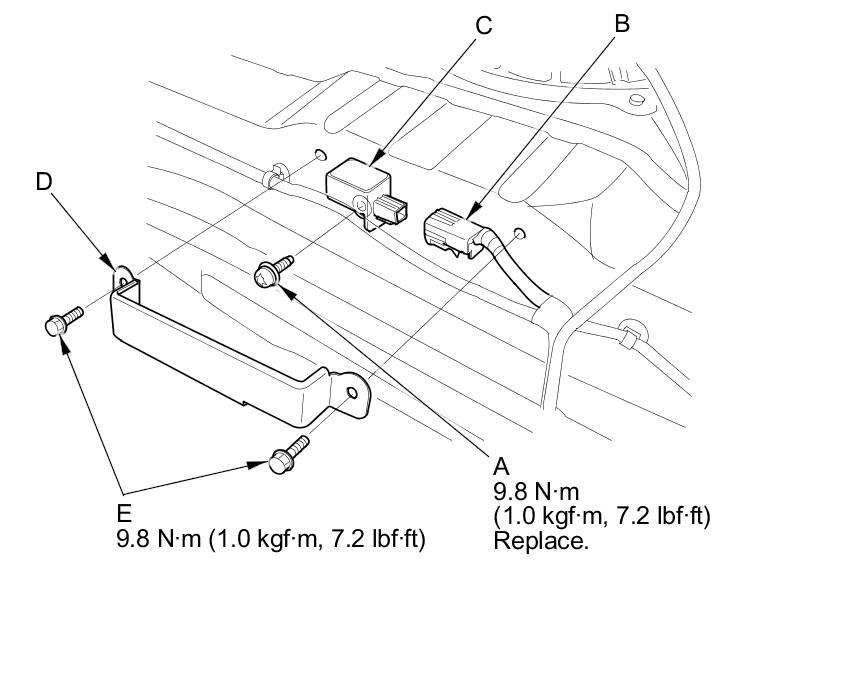 C

B

D

A
9.8 N·m
(1.0 kgf·m, 7.2 lbf·ft)
Replace.

E
9.8 N·m (1.0 kgf·m, 7.2 lbf·ft)