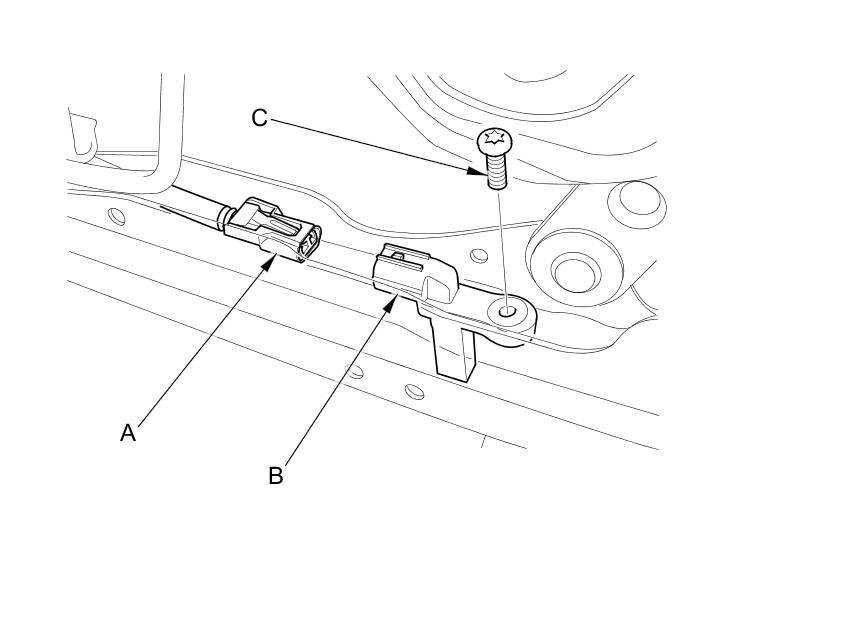 C

A

B