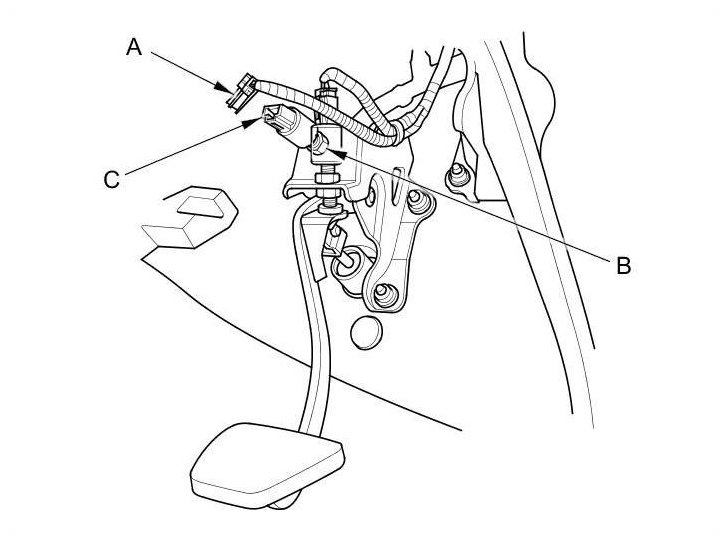 A
C
B