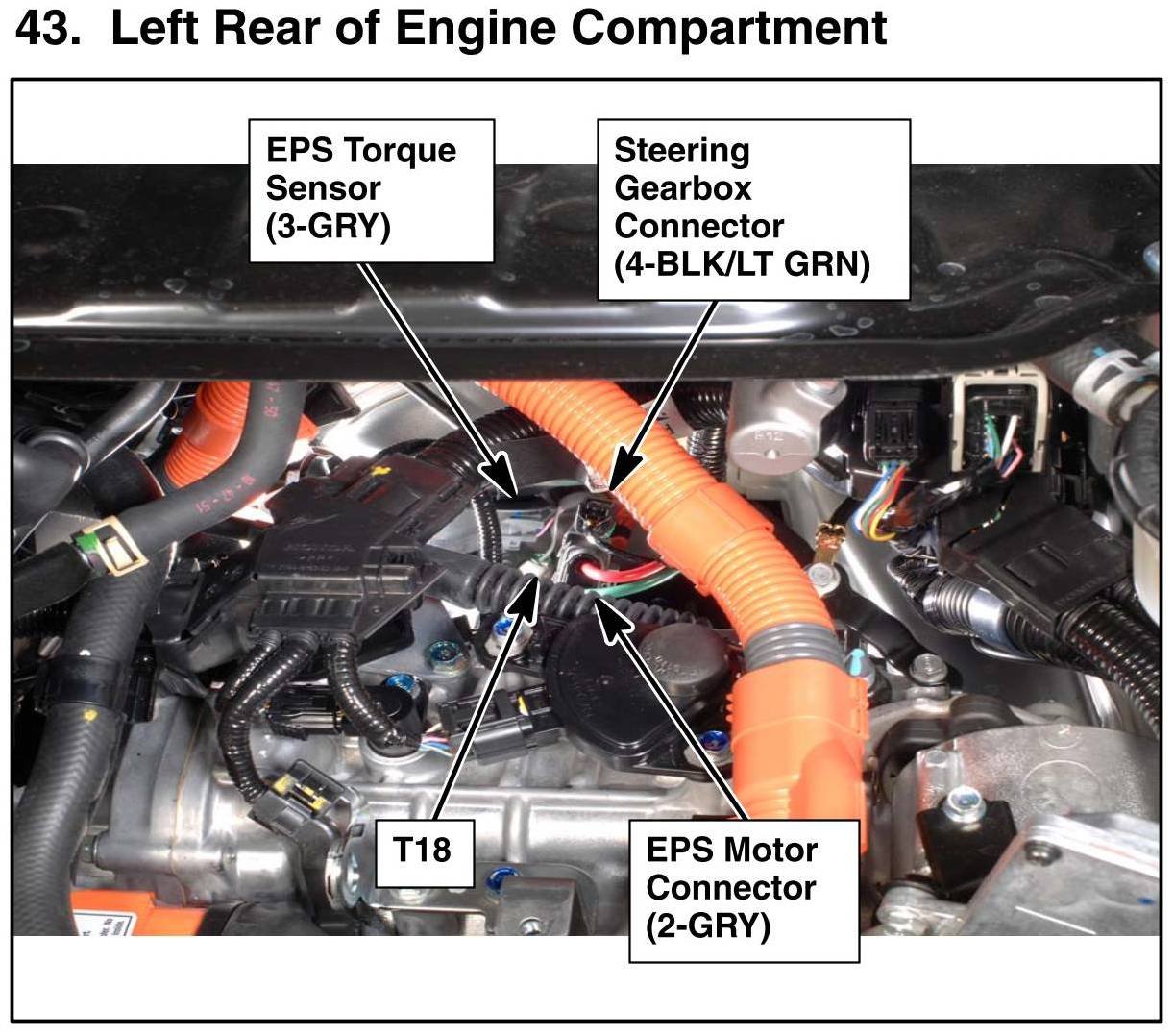 43. Left Rear of Engine Compartment

EPS Torque Sensor (3-GRY)

Steering Gearbox Connector (4-BLK/LT GRN)

T18

EPS Motor Connector (2-GRY)