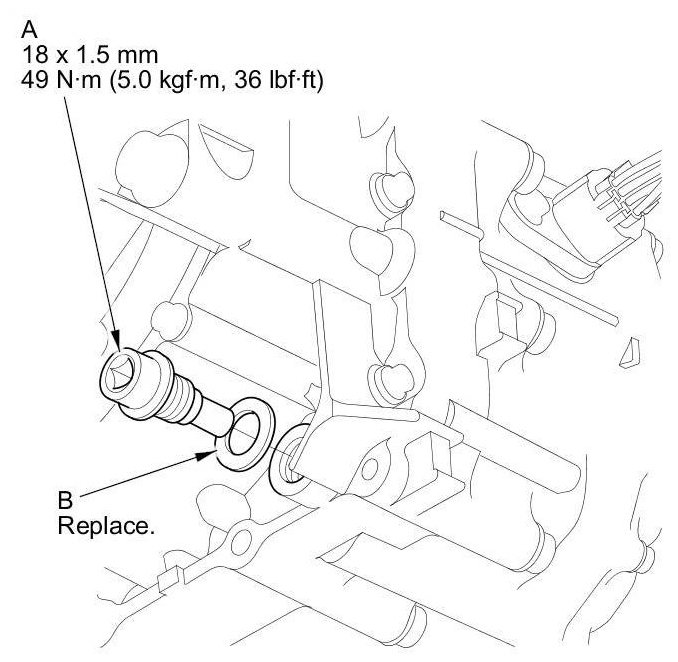 A
18 x 1.5 mm
49 N·m (5.0 kgf·m, 36 lbf·ft)

B
Replace.