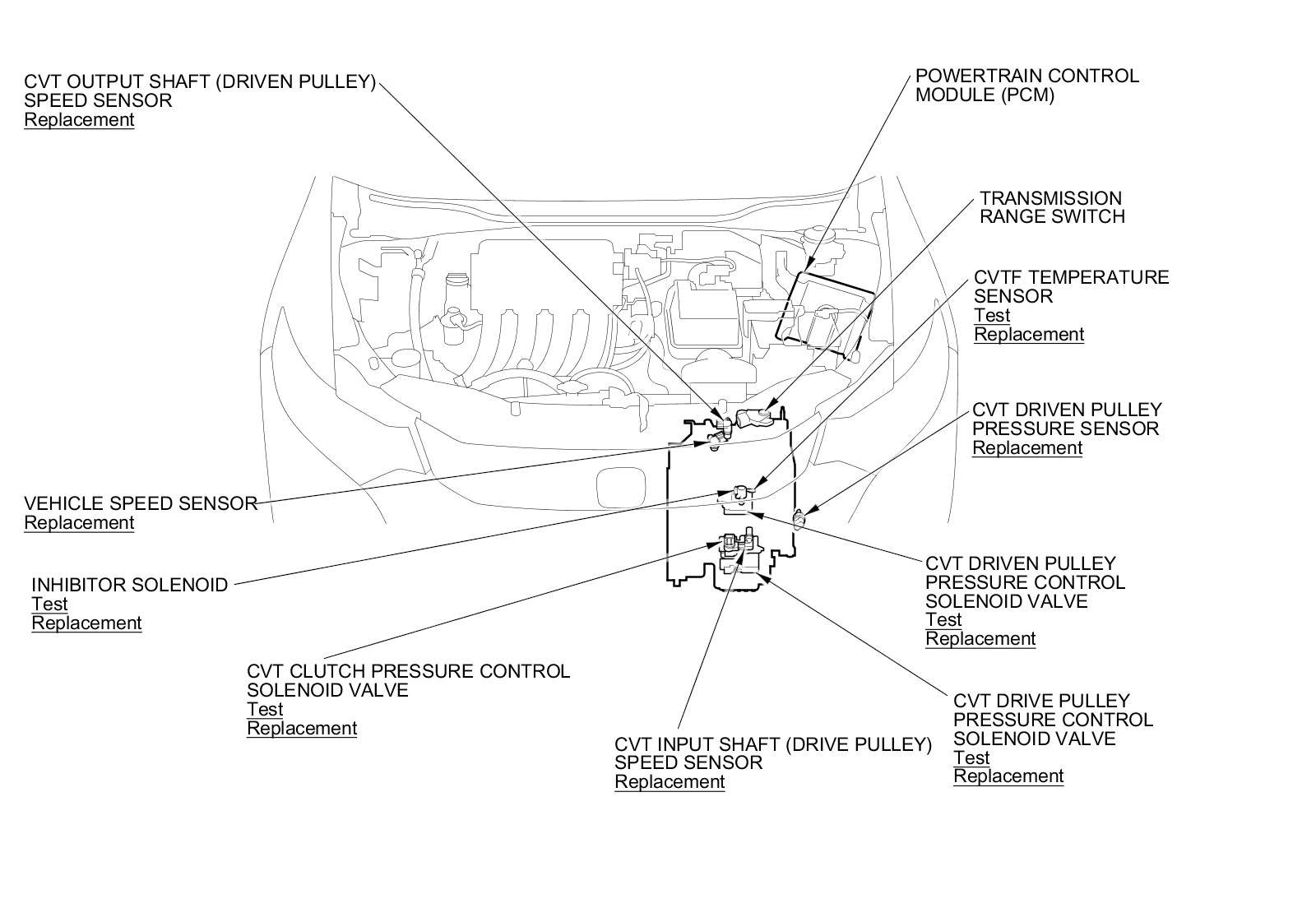 CVT OUTPUT SHAFT (DRIVEN PULLEY) SPEED SENSOR
Replacement

POWERTRAIN CONTROL MODULE (PCM)

TRANSMISSION RANGE SWITCH

CVTF TEMPERATURE SENSOR
Test
Replacement

CVT DRIVEN PULLEY PRESSURE SENSOR
Replacement

VEHICLE SPEED SENSOR
Replacement

INHIBITOR SOLENOID
Test
Replacement

CVT DRIVEN PULLEY PRESSURE CONTROL SOLENOID VALVE
Test
Replacement

CVT CLUTCH PRESSURE CONTROL SOLENOID VALVE
Test
Replacement

CVT DRIVE PULLEY PRESSURE CONTROL SOLENOID VALVE
Test
Replacement

CVT INPUT SHAFT (DRIVE PULLEY) SPEED SENSOR
Replacement