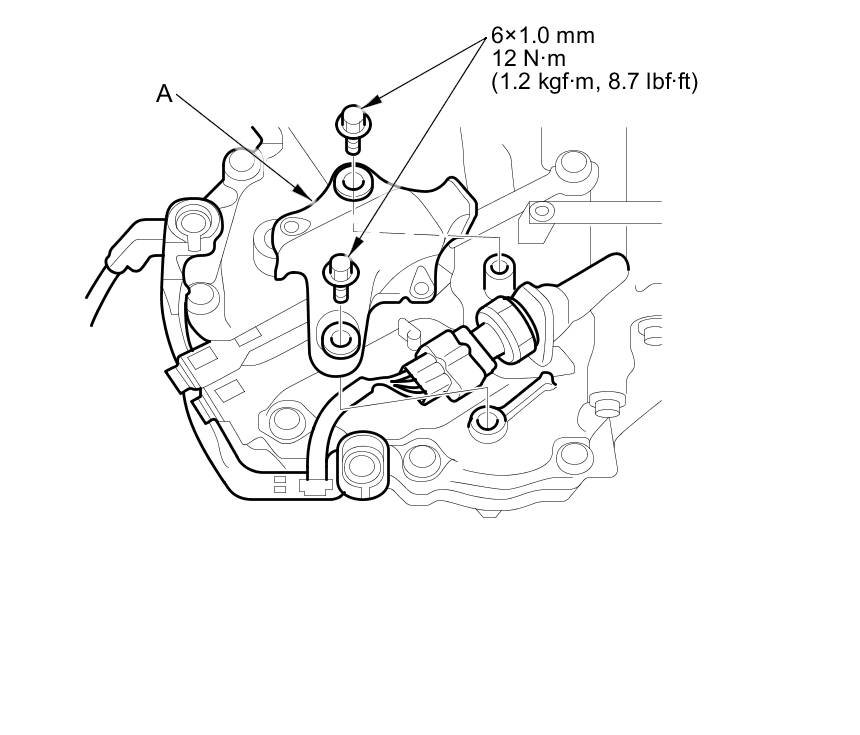 6×1.0 mm
12 N·m
(1.2 kgf·m, 8.7 lbf·ft)

A