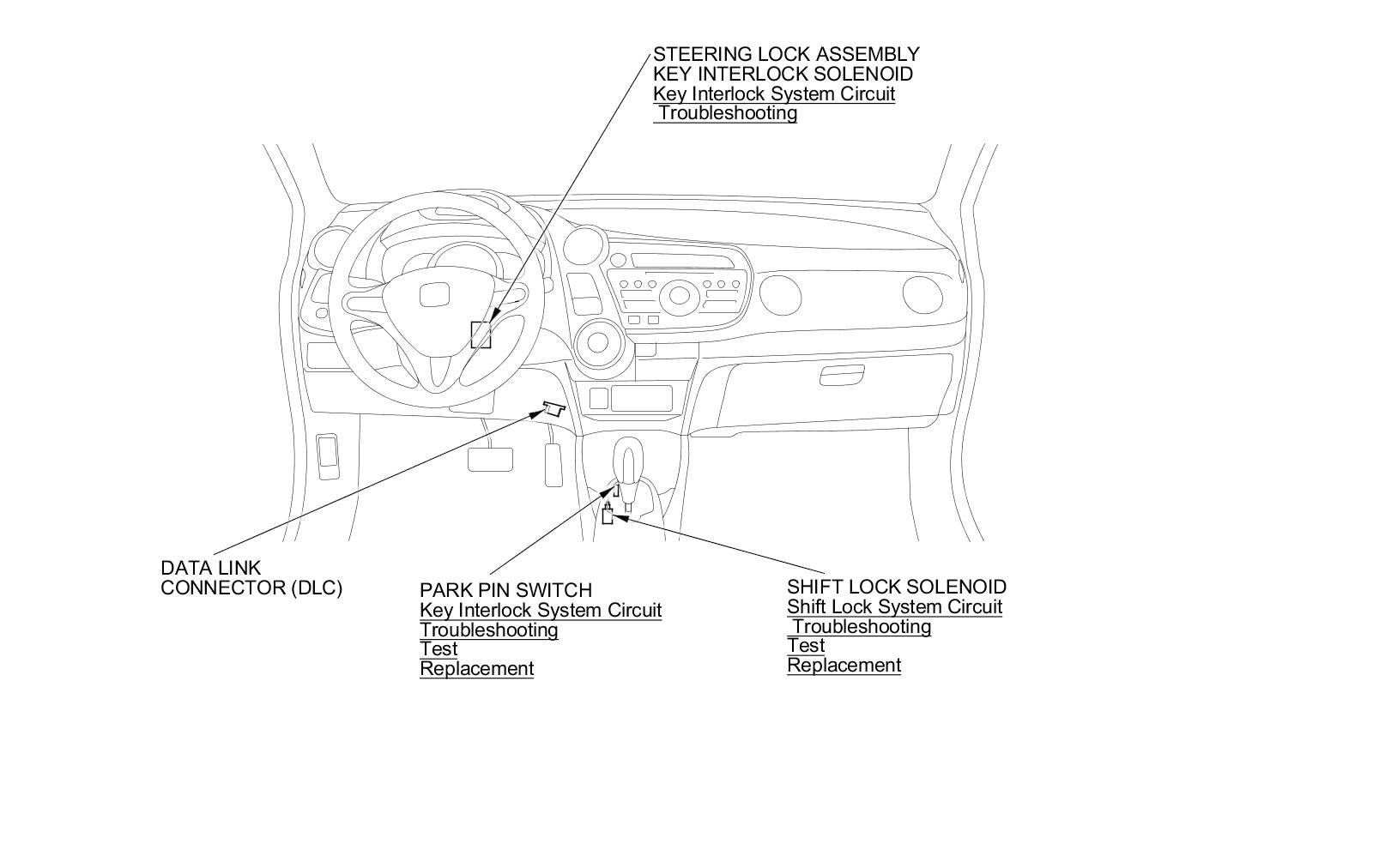 STEERING LOCK ASSEMBLY
KEY INTERLOCK SOLENOID
Key Interlock System Circuit Troubleshooting

DATA LINK CONNECTOR (DLC)

PARK PIN SWITCH
Key Interlock System Circuit Troubleshooting
Test
Replacement

SHIFT LOCK SOLENOID
Shift Lock System Circuit Troubleshooting
Test
Replacement