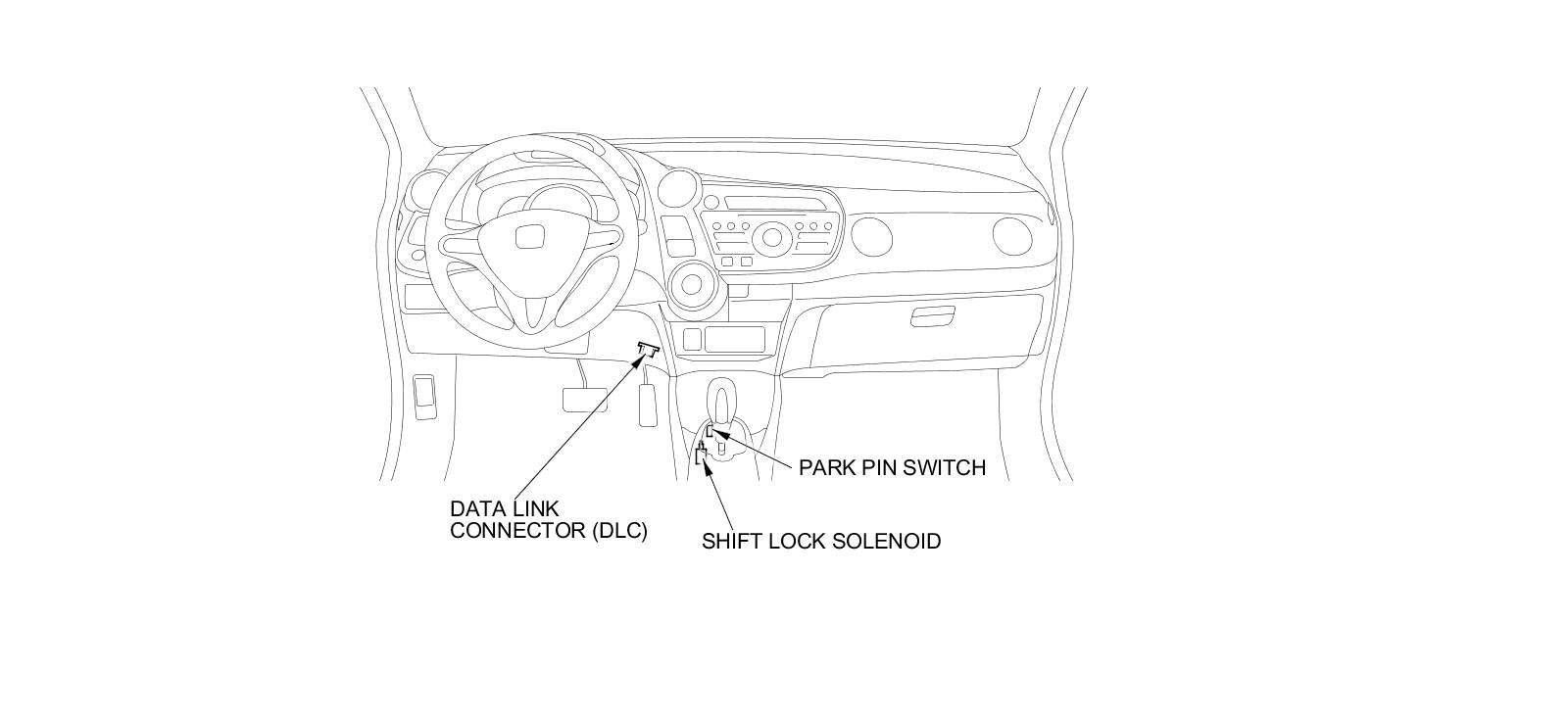 PARK PIN SWITCH

DATA LINK
CONNECTOR (DLC)

SHIFT LOCK SOLENOID