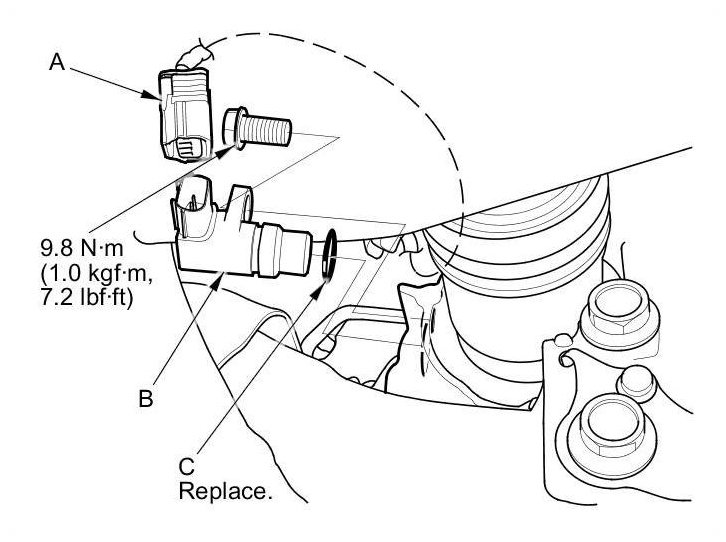 A

9.8 N·m
(1.0 kgf·m,
7.2 lbf·ft)

B

C
Replace.