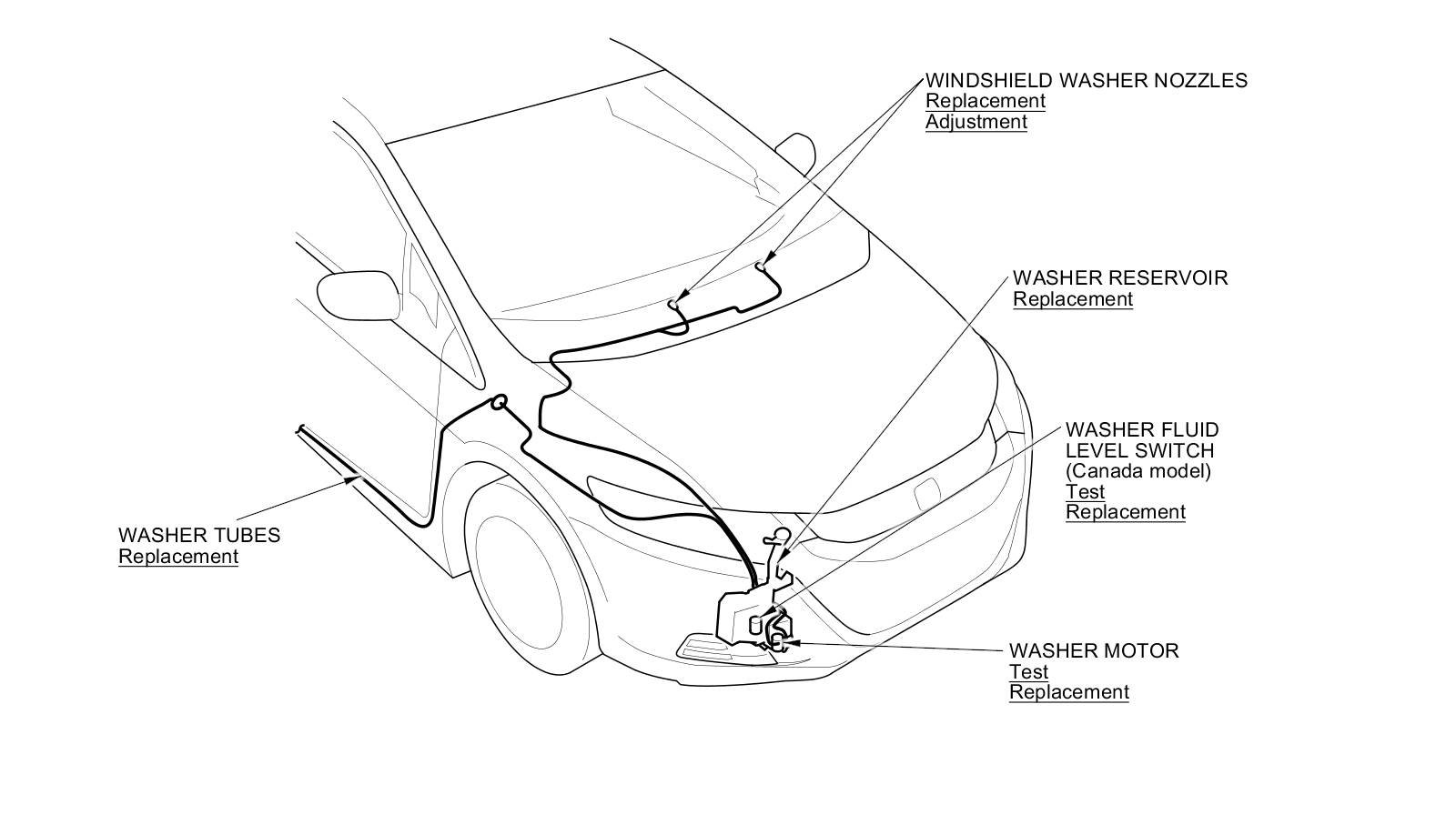 WINDSHIELD WASHER NOZZLES
Replacement
Adjustment

WASHER RESERVOIR
Replacement

WASHER FLUID LEVEL SWITCH (Canada model)
Test
Replacement

WASHER TUBES
Replacement

WASHER MOTOR
Test
Replacement