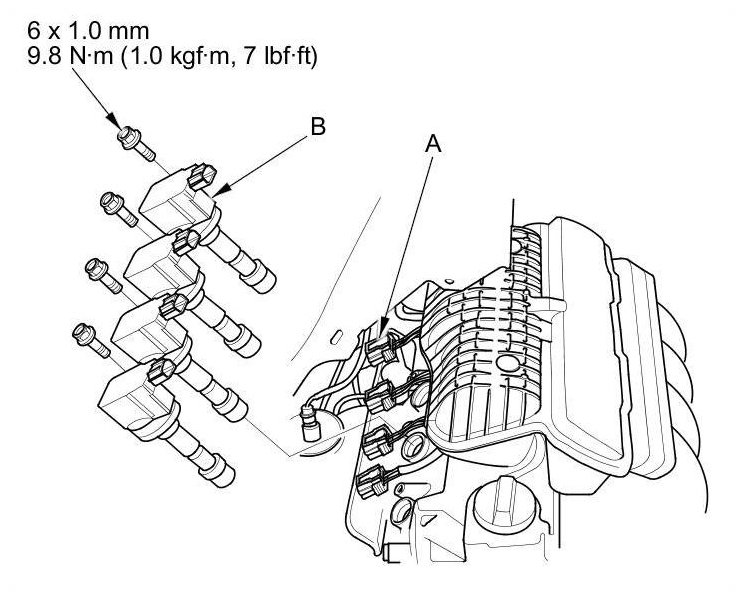 6 x 1.0 mm
9.8 N·m (1.0 kgf·m, 7 lbf·ft)

B

A