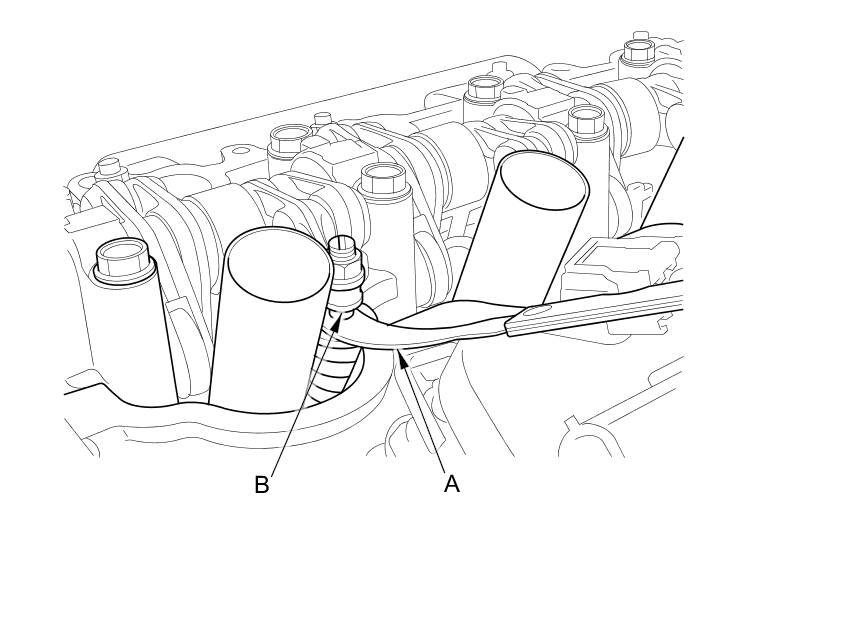 B
A