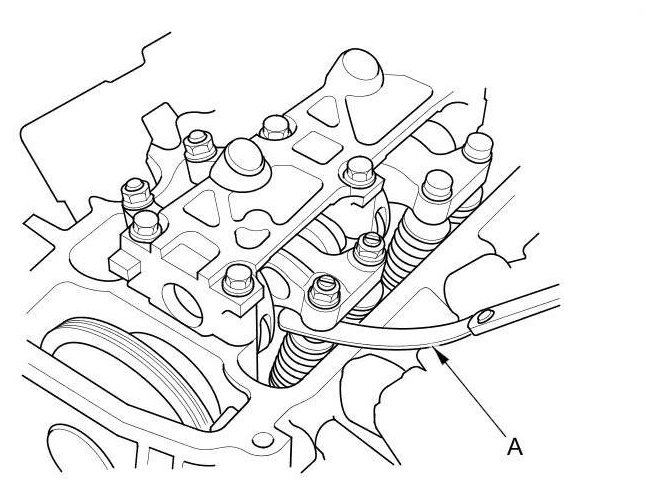 A