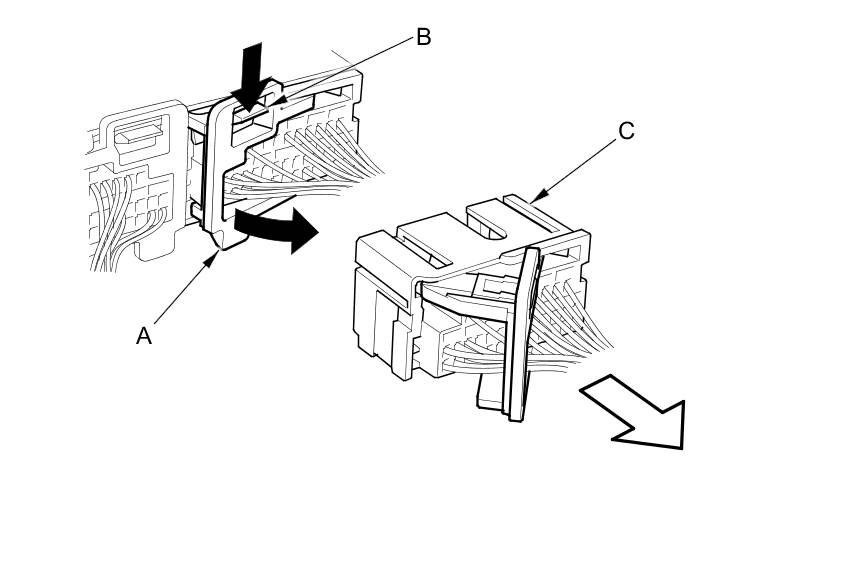 B

C

A