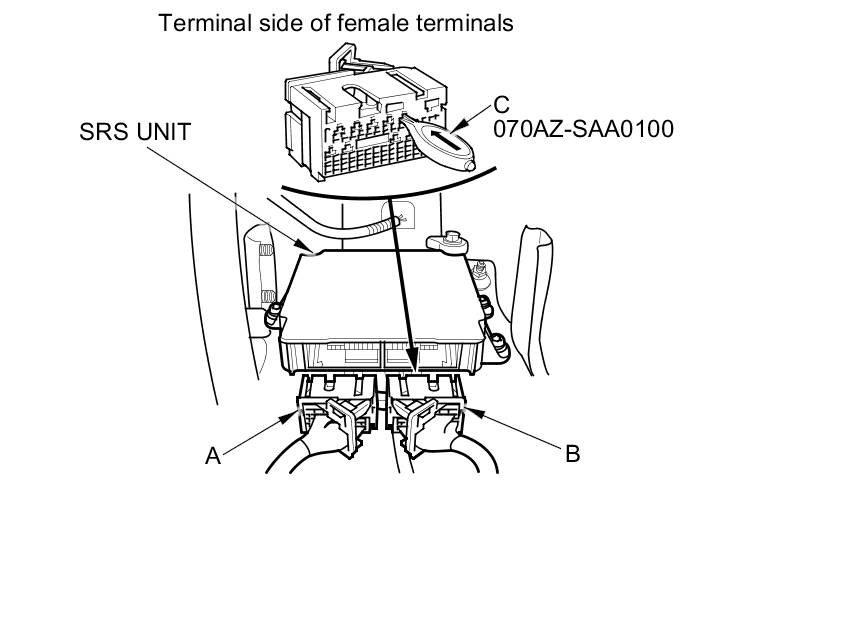 Terminal side of female terminals

SRS UNIT

C
070AZ-SAA0100

A

B