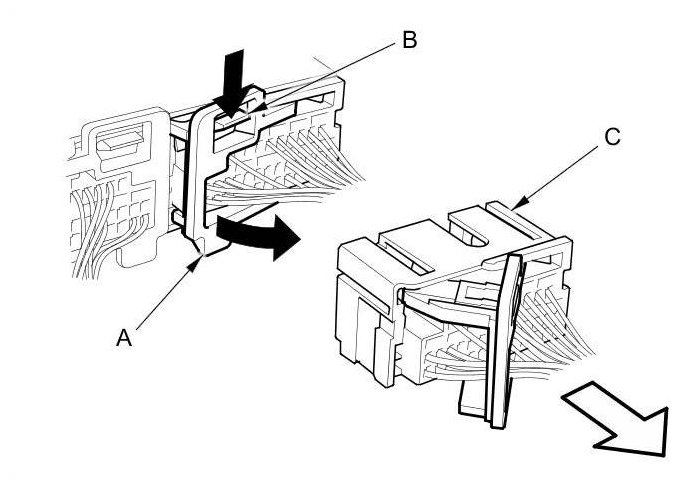 B
C
A