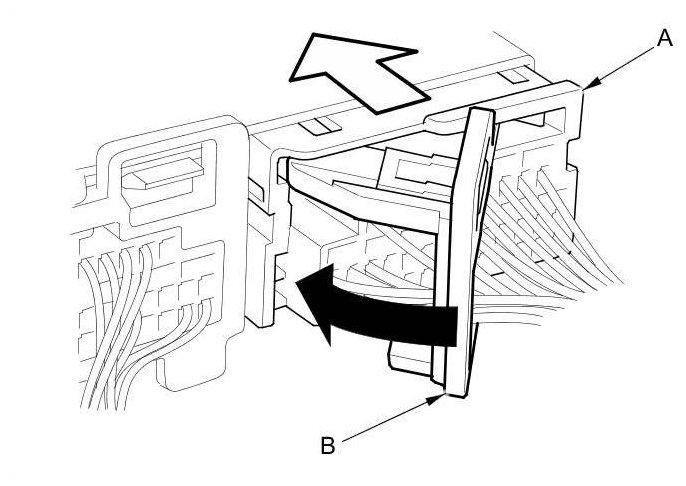 A

B