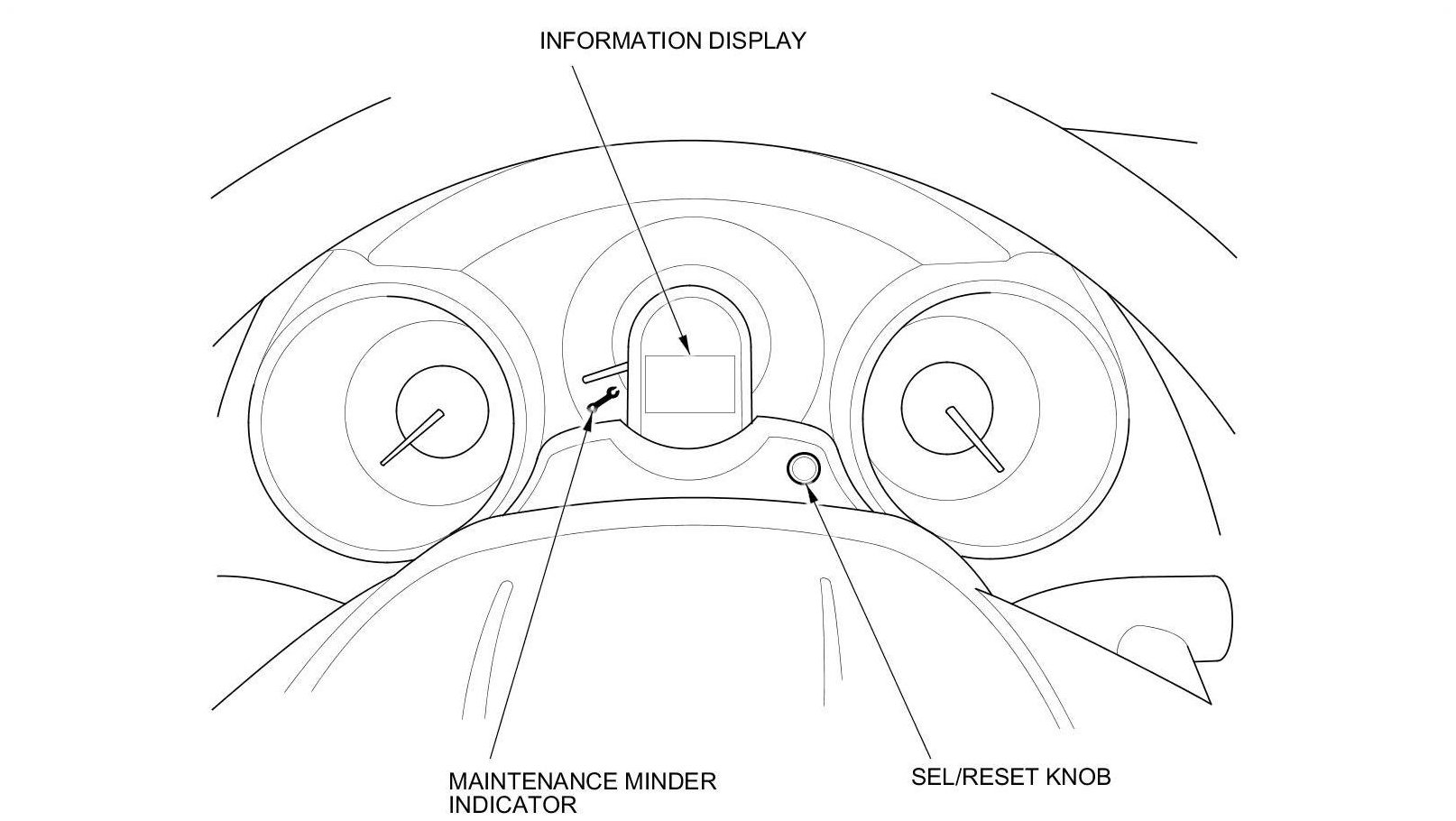 INFORMATION DISPLAY

MAINTENANCE MINDER INDICATOR

SEL/RESET KNOB