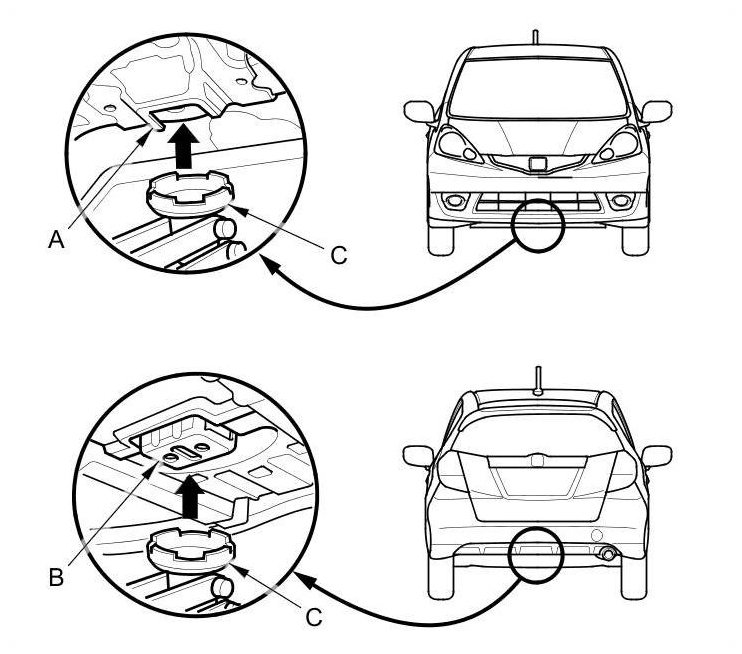 A
C
B
C