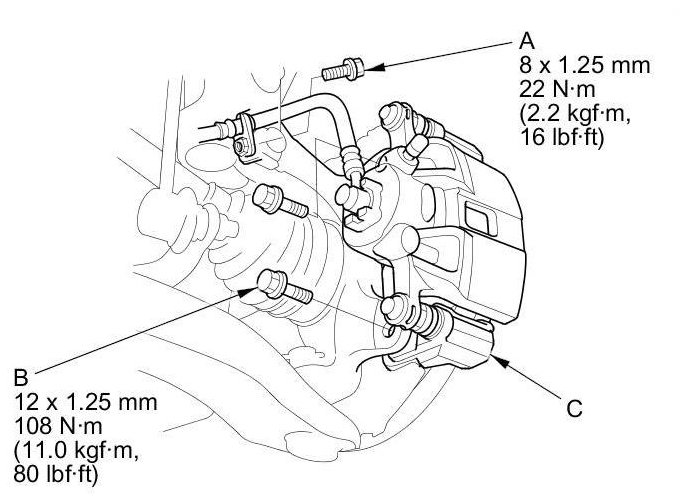 A
8 x 1.25 mm
22 N·m
(2.2 kgf·m,
16 lbf·ft)

B
12 x 1.25 mm
108 N·m
(11.0 kgf·m,
80 lbf·ft)

C