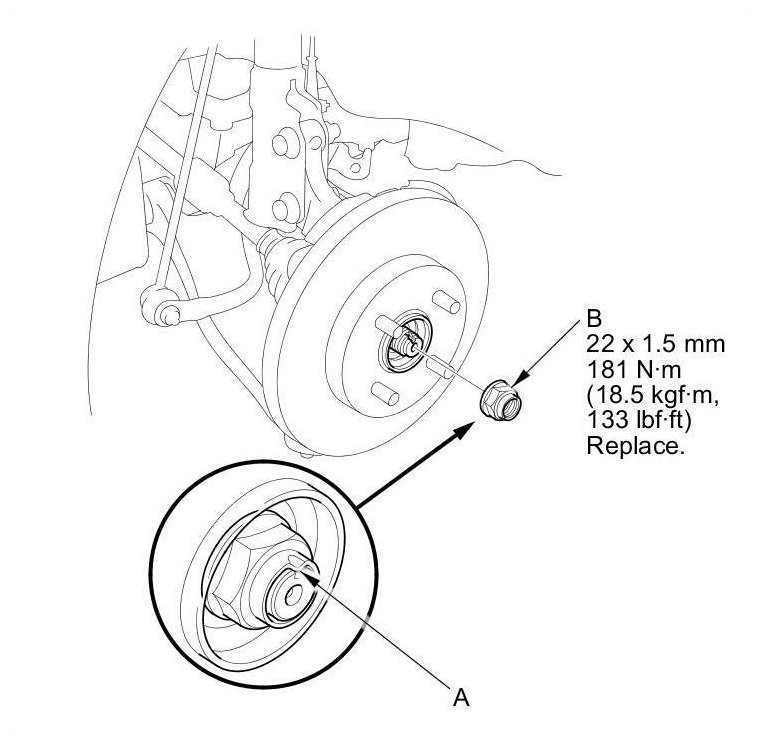 B
22 x 1.5 mm
181 N·m
(18.5 kgf·m,
133 lbf·ft)
Replace.

A