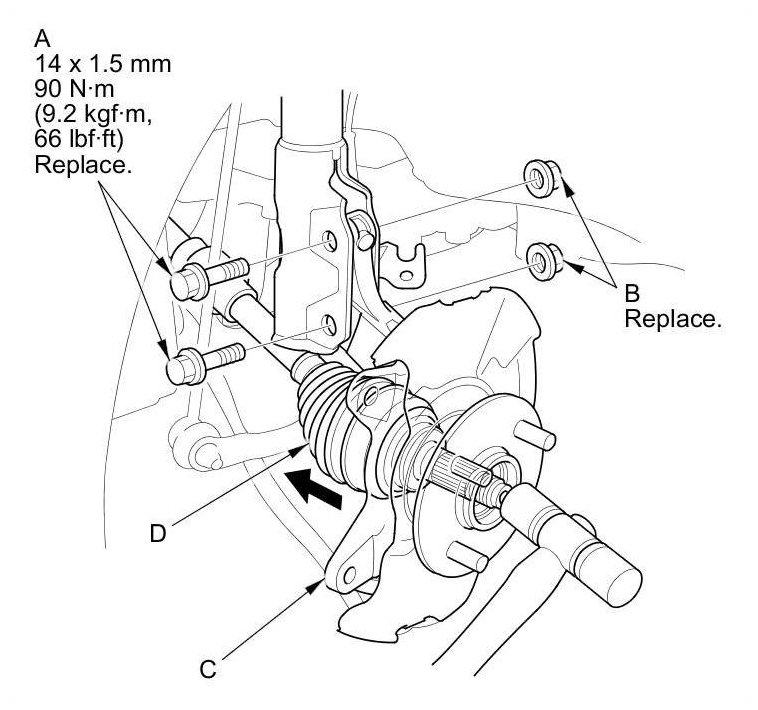 A
14 x 1.5 mm
90 N·m
(9.2 kgf·m,
66 lbf·ft)
Replace.

B
Replace.

D

C