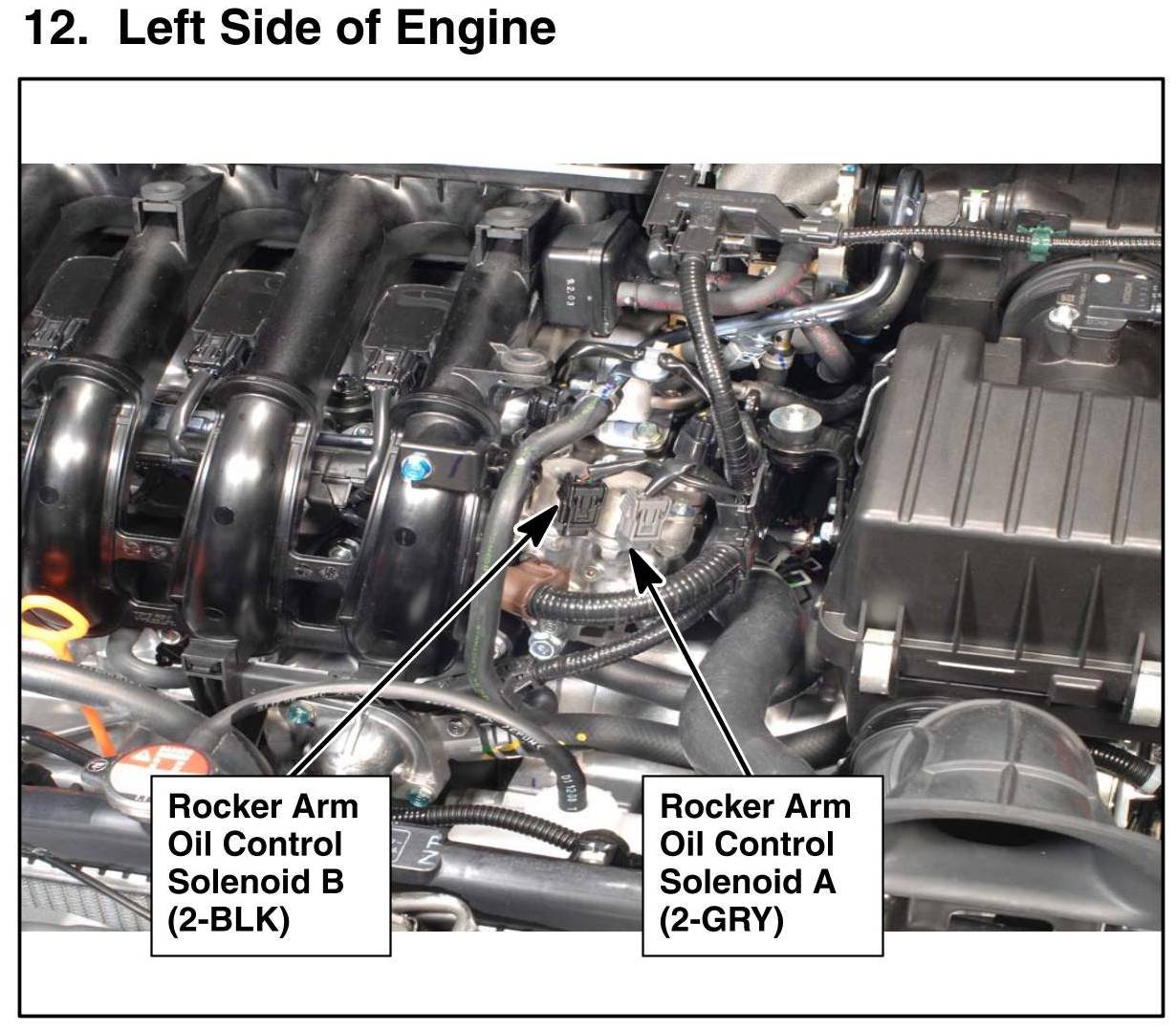 12. Left Side of Engine

Rocker Arm Oil Control Solenoid B (2-BLK)

Rocker Arm Oil Control Solenoid A (2-GRY)