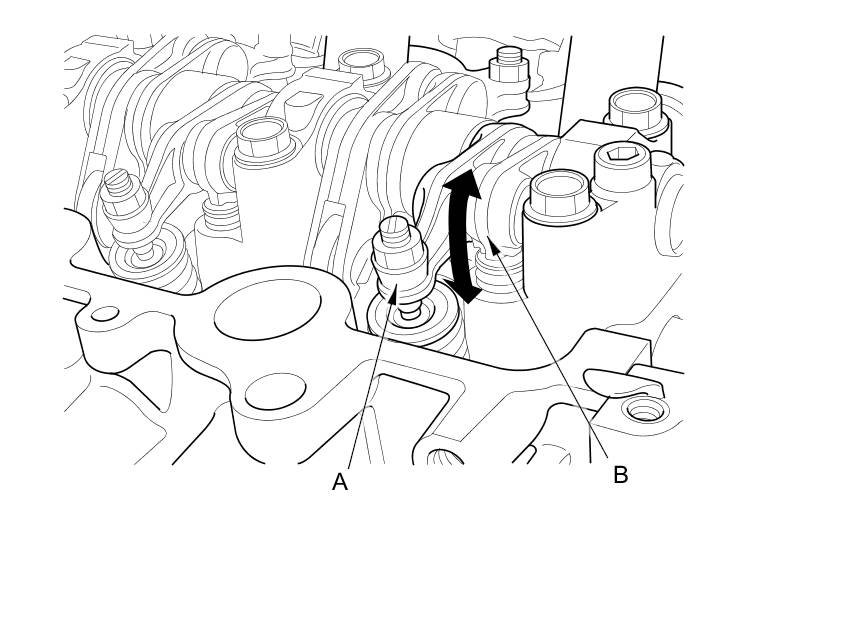 A

B