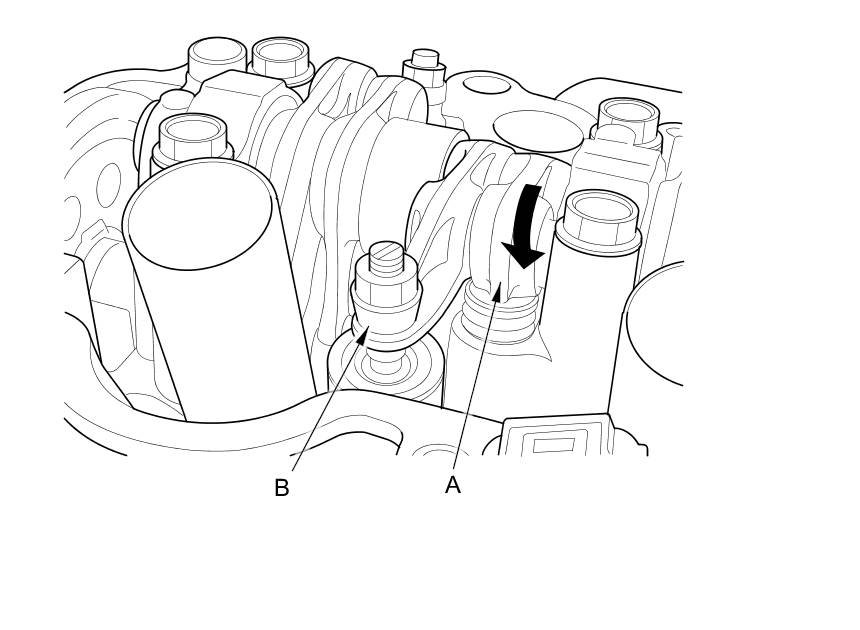 B

A