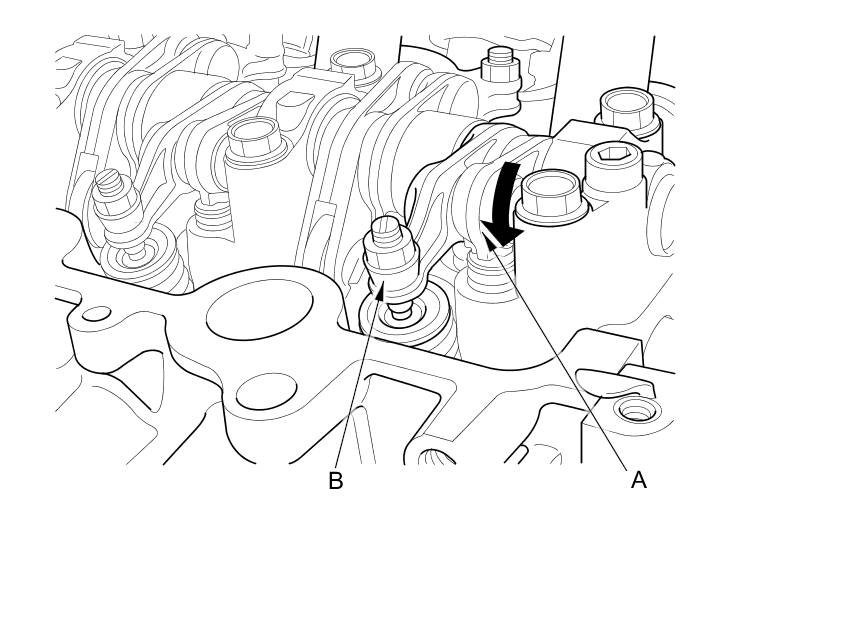 B

A