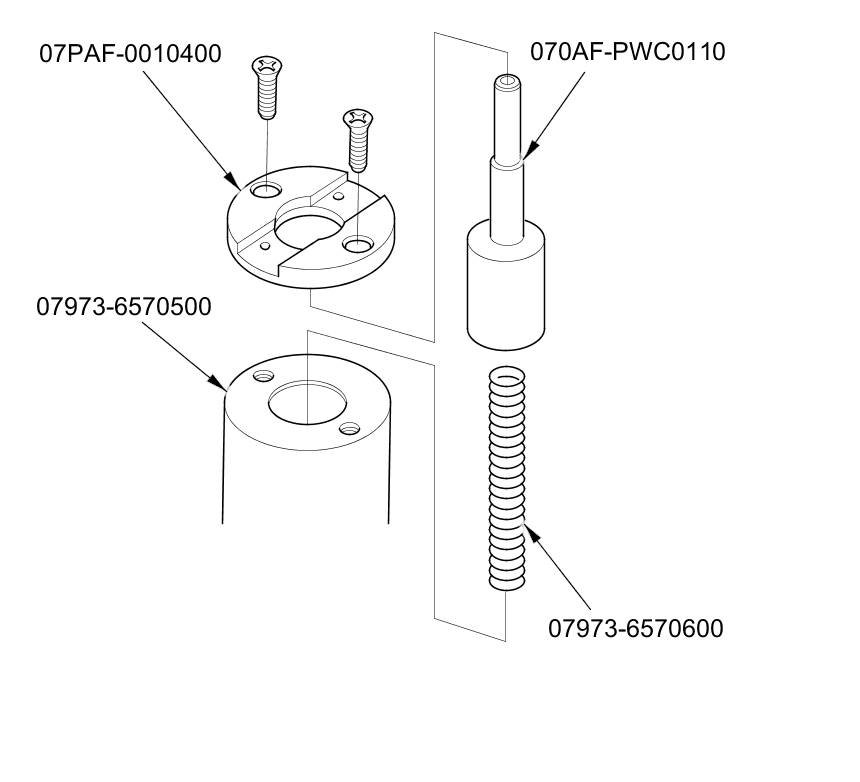 07PAF-0010400

070AF-PWC0110

07973-6570500

07973-6570600