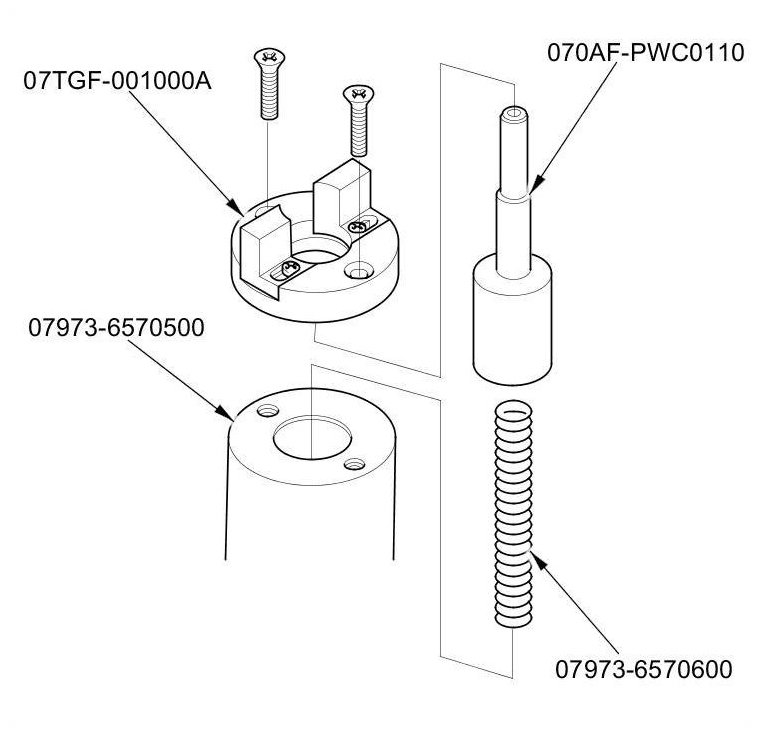 07TGF-001000A

070AF-PWC0110

07973-6570500

07973-6570600