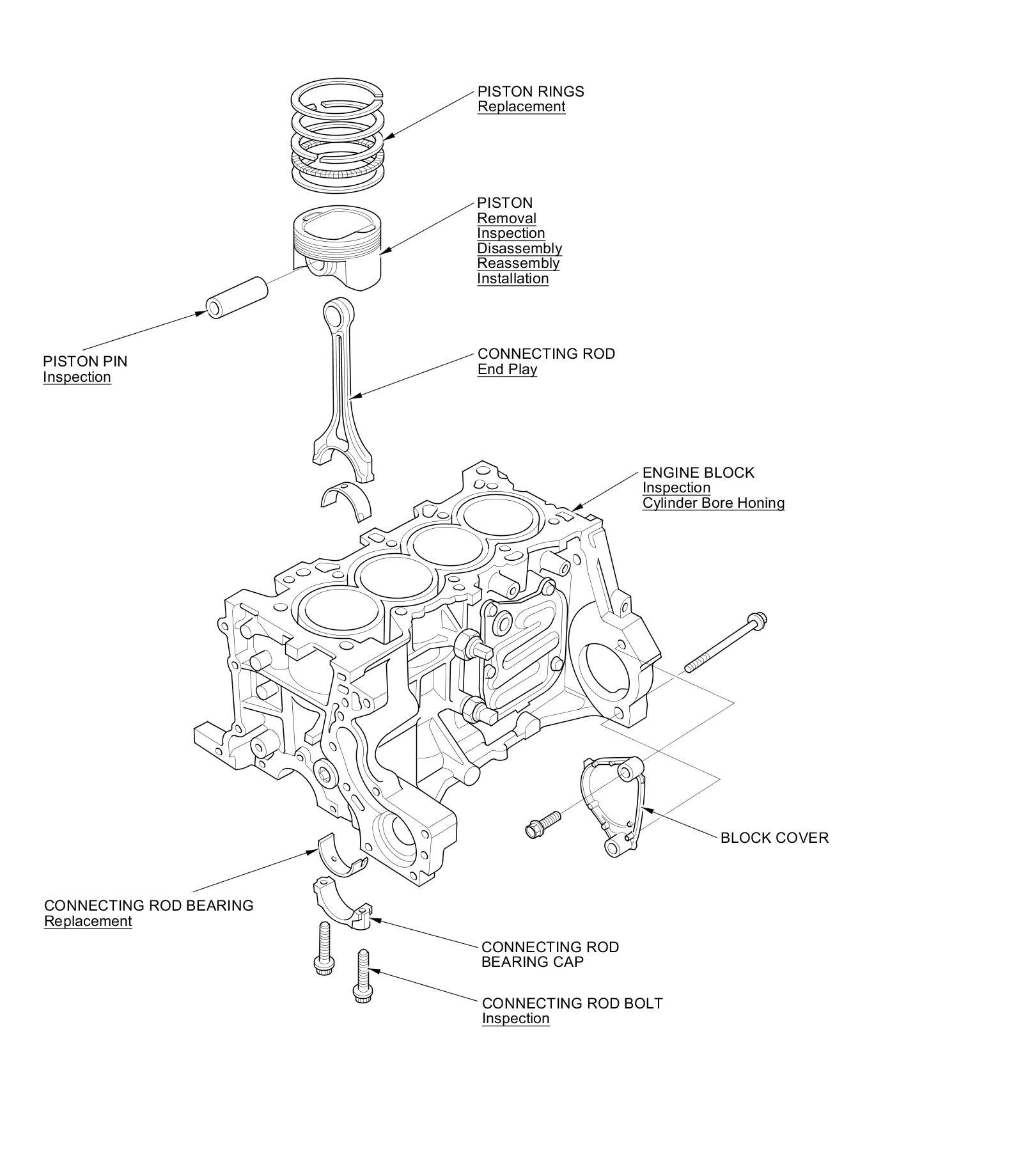 PISTON RINGS
Replacement

PISTON
Removal
Inspection
Disassembly
Reassembly
Installation

PISTON PIN
Inspection

CONNECTING ROD
End Play

ENGINE BLOCK
Inspection
Cylinder Bore Honing

BLOCK COVER

CONNECTING ROD BEARING
Replacement

CONNECTING ROD
BEARING CAP

CONNECTING ROD BOLT
Inspection