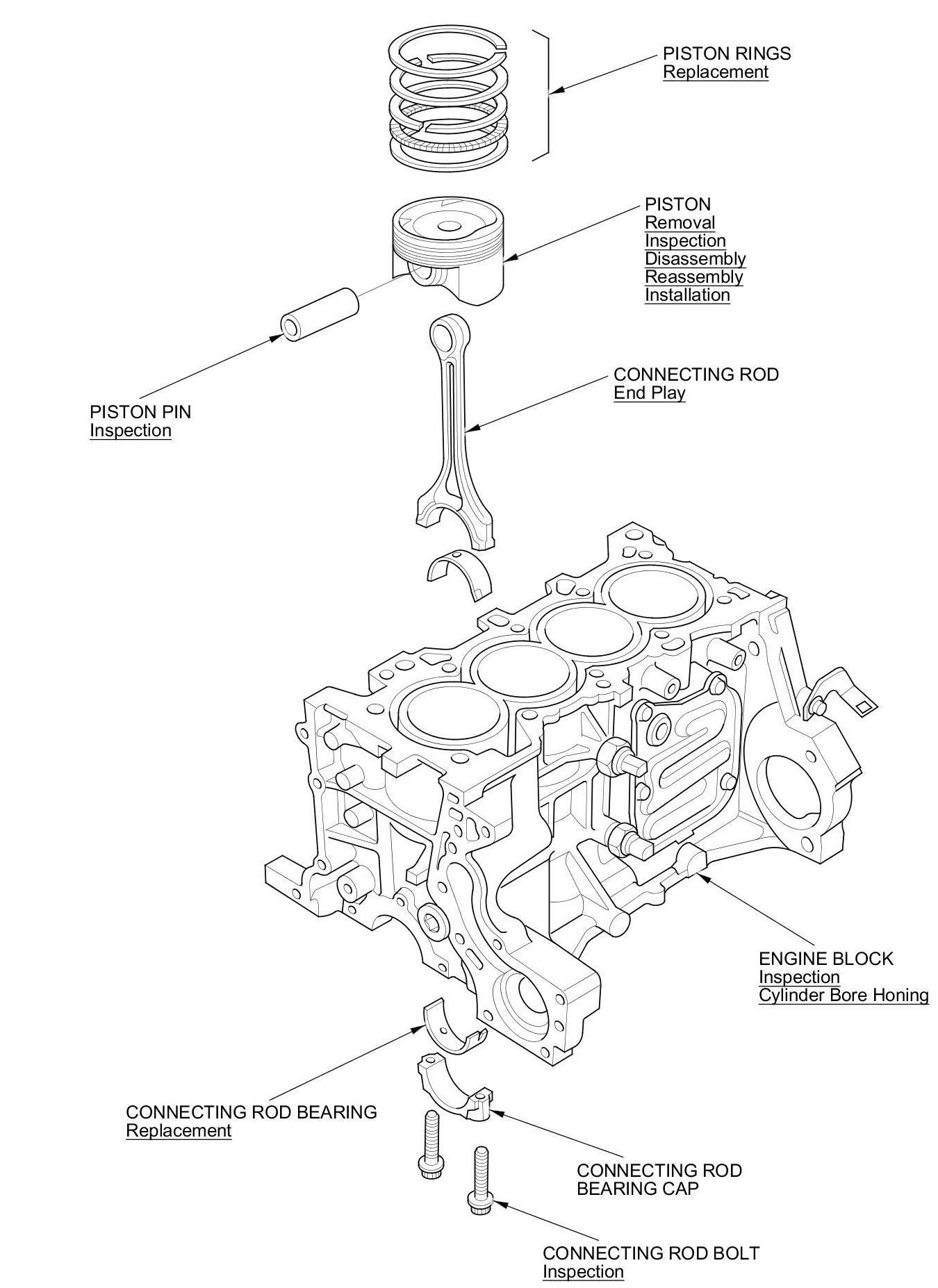 PISTON RINGS
Replacement

PISTON
Removal
Inspection
Disassembly
Reassembly
Installation

CONNECTING ROD
End Play

PISTON PIN
Inspection

ENGINE BLOCK
Inspection
Cylinder Bore Honing

CONNECTING ROD BEARING
Replacement

CONNECTING ROD
BEARING CAP

CONNECTING ROD BOLT
Inspection