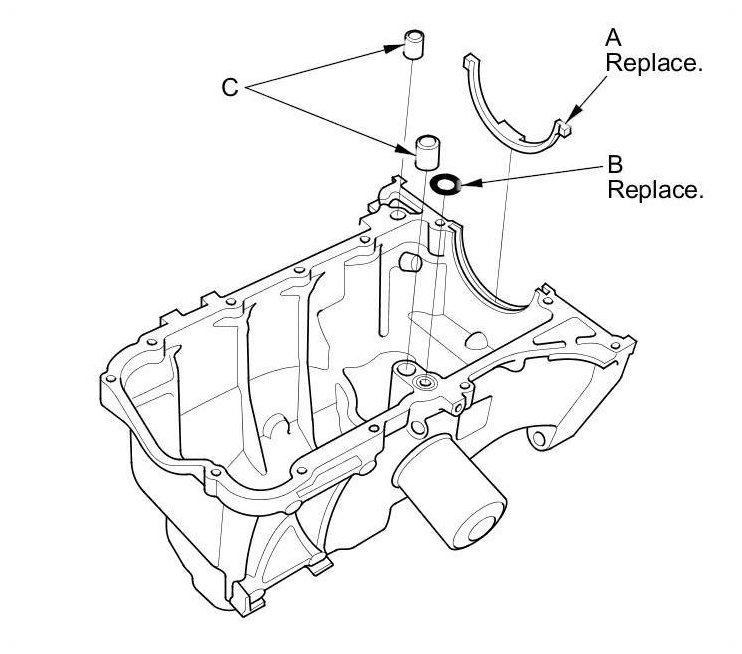 C

A
Replace.

B
Replace.