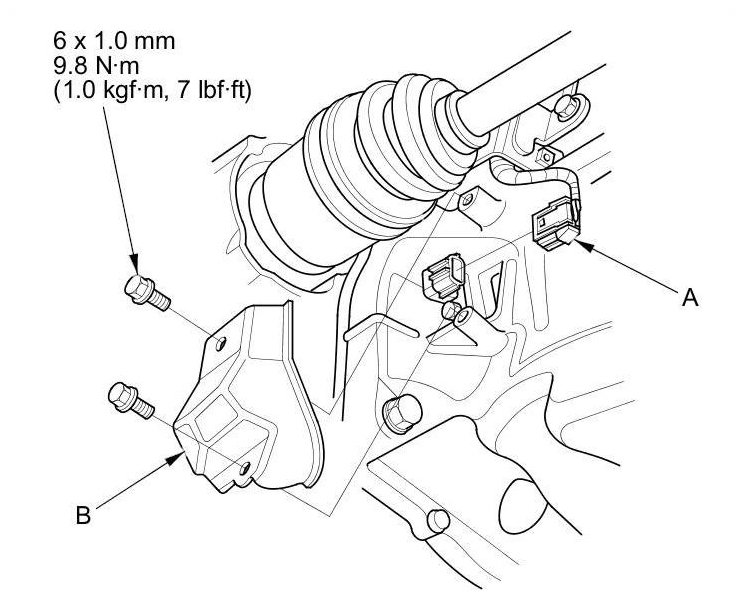 6 x 1.0 mm
9.8 N·m
(1.0 kgf·m, 7 lbf·ft)

A

B