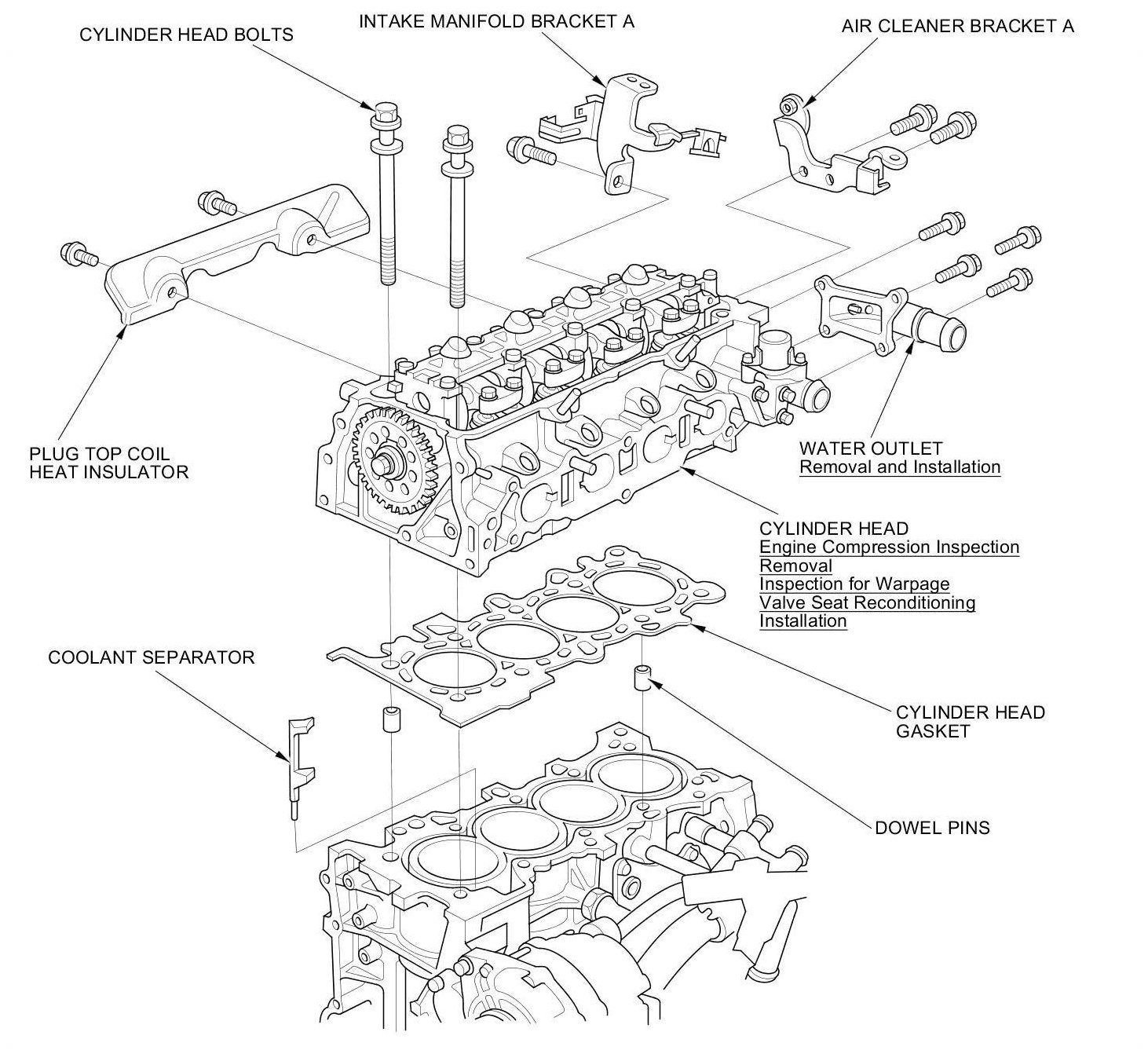 CYLINDER HEAD BOLTS

INTAKE MANIFOLD BRACKET A

AIR CLEANER BRACKET A

PLUG TOP COIL
HEAT INSULATOR

WATER OUTLET
Removal and Installation

CYLINDER HEAD
Engine Compression Inspection
Removal
Inspection for Warpage
Valve Seat Reconditioning
Installation

COOLANT SEPARATOR

CYLINDER HEAD
GASKET

DOWEL PINS