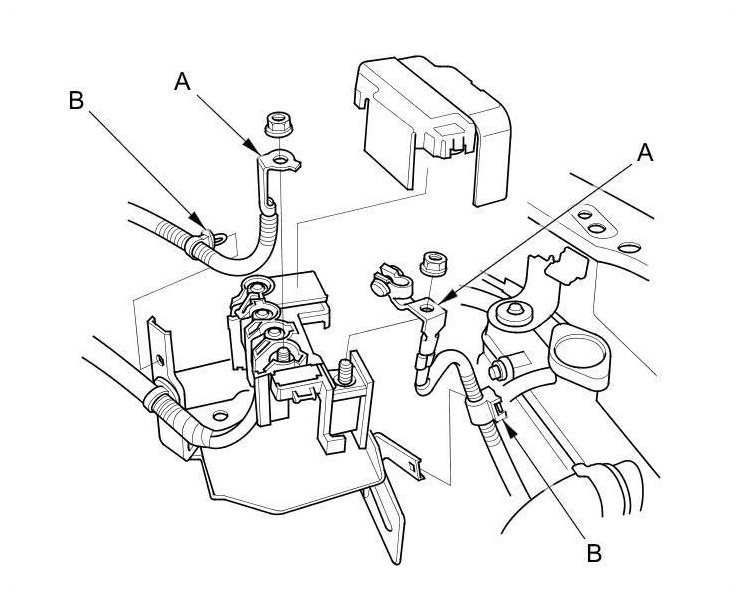 B
A
A
B