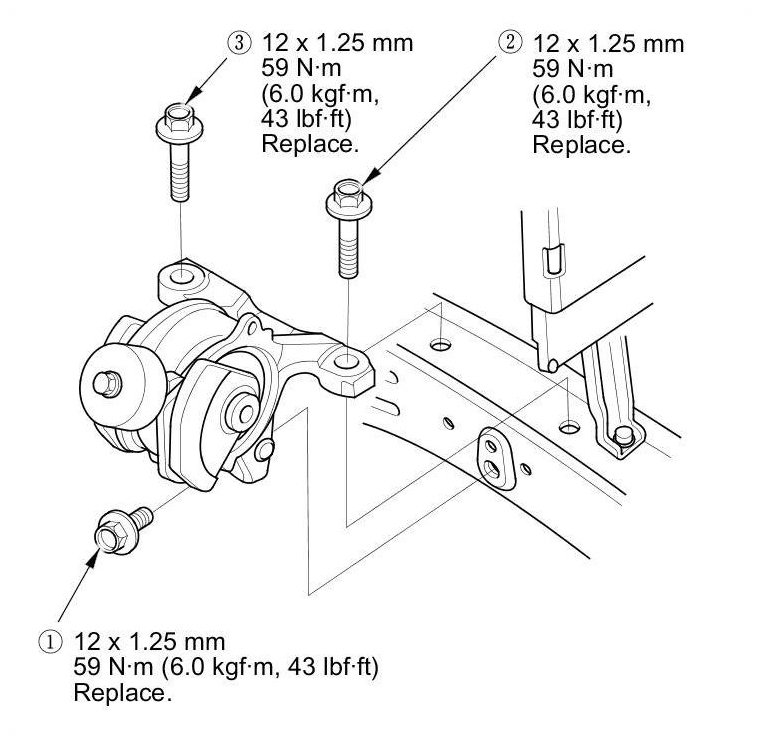 ③ 12 x 1.25 mm
59 N·m
(6.0 kgf·m,
43 lbf·ft)
Replace.

② 12 x 1.25 mm
59 N·m
(6.0 kgf·m,
43 lbf·ft)
Replace.

① 12 x 1.25 mm
59 N·m (6.0 kgf·m, 43 lbf·ft)
Replace.